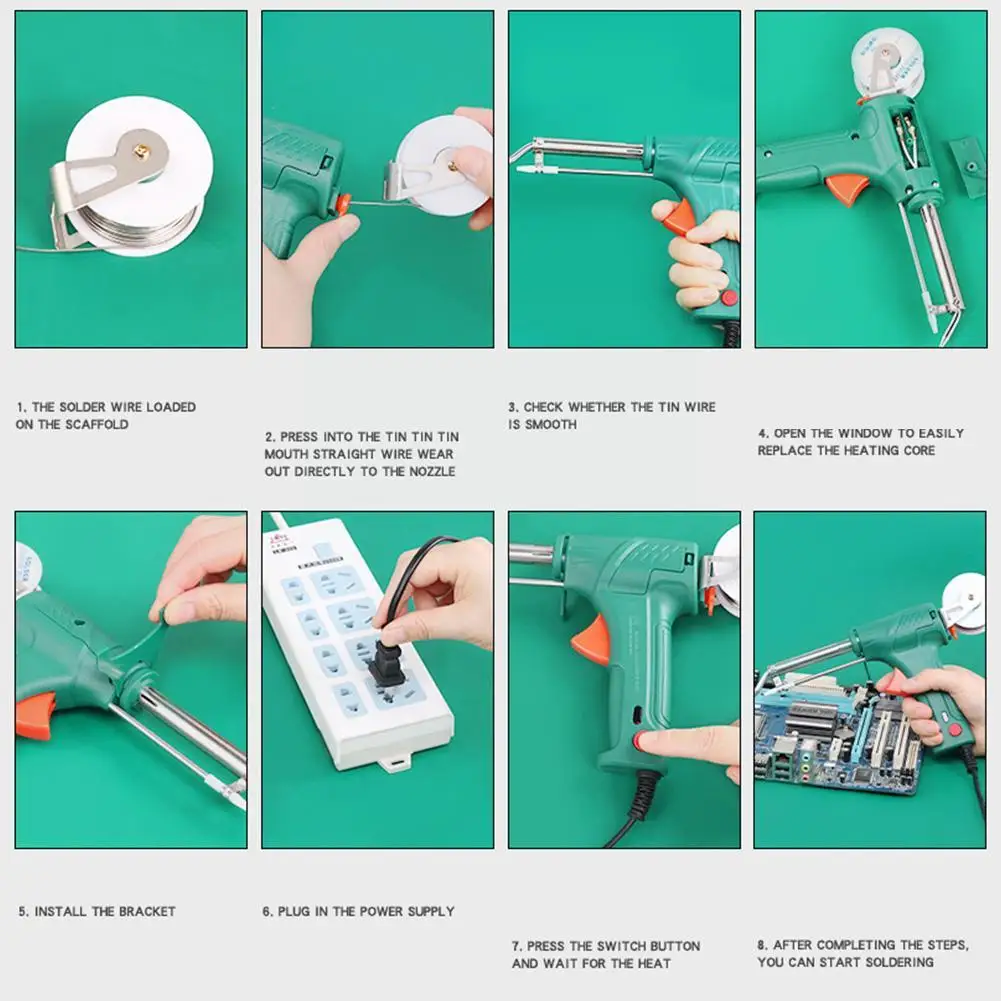 1. THE SOLDER WIRE LOADED ON THE SCAFFOLD

2. PRESS INTO THE TIN TIN TIN MOUTH STRAIGHT WIRE WEAR OUT DIRECTLY TO THE NOZZLE

3. CHECK WHETHER THE TIN WIRE IS SMOOTH

4. OPEN THE WINDOW TO EASILY REPLACE THE HEATING CORE

5. INSTALL THE BRACKET

6. PLUG IN THE POWER SUPPLY

7. PRESS THE SWITCH BUTTON AND WAIT FOR THE HEAT

8. AFTER COMPLETING THE STEPS, YOU CAN START SOLDERING