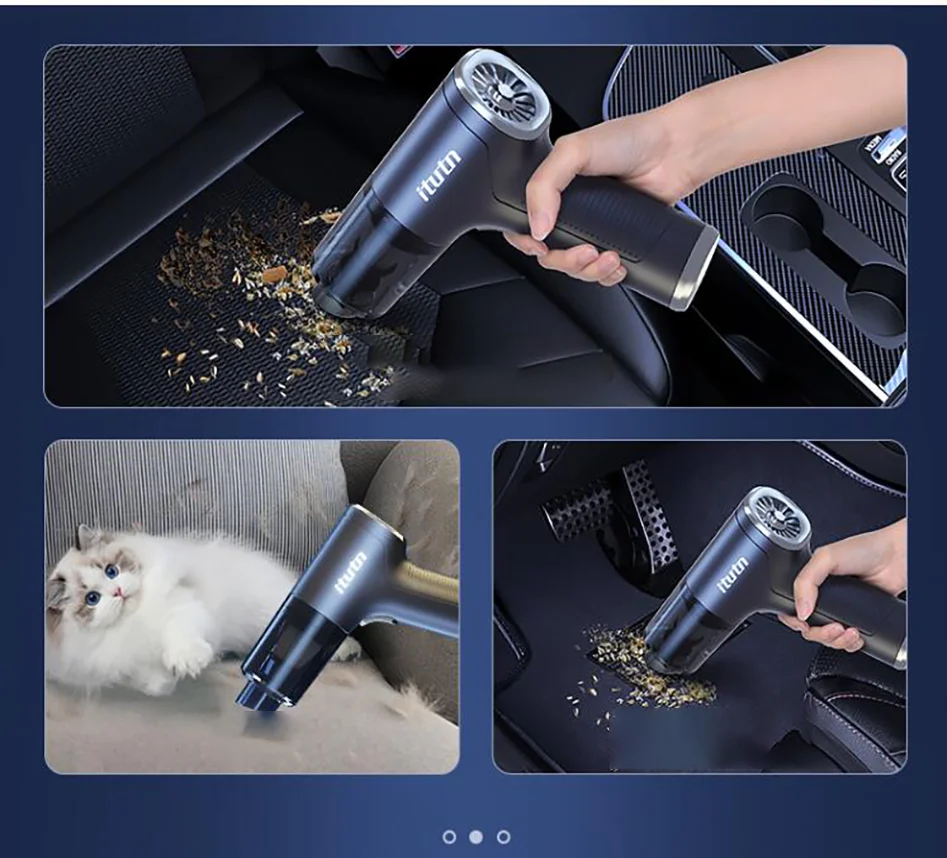 itutn

itutn

itutn