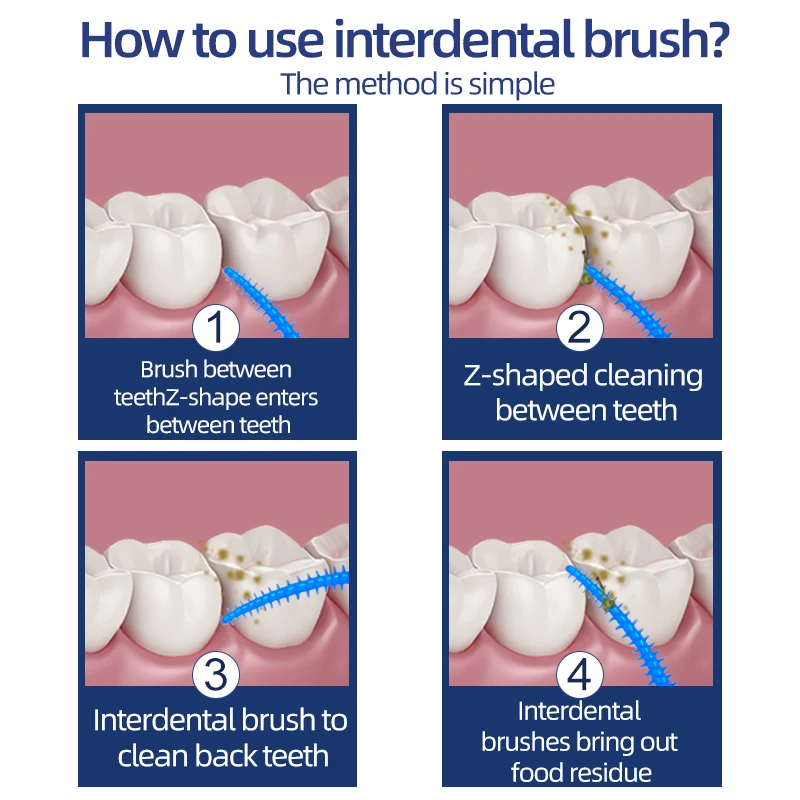 How to use interdental brush?
The method is simple

1
Brush between teethZ-shape enters between teeth

2
Z-shaped cleaning between teeth

3
Interdental brush to clean back teeth

4
Interdental brushes bring out food residue