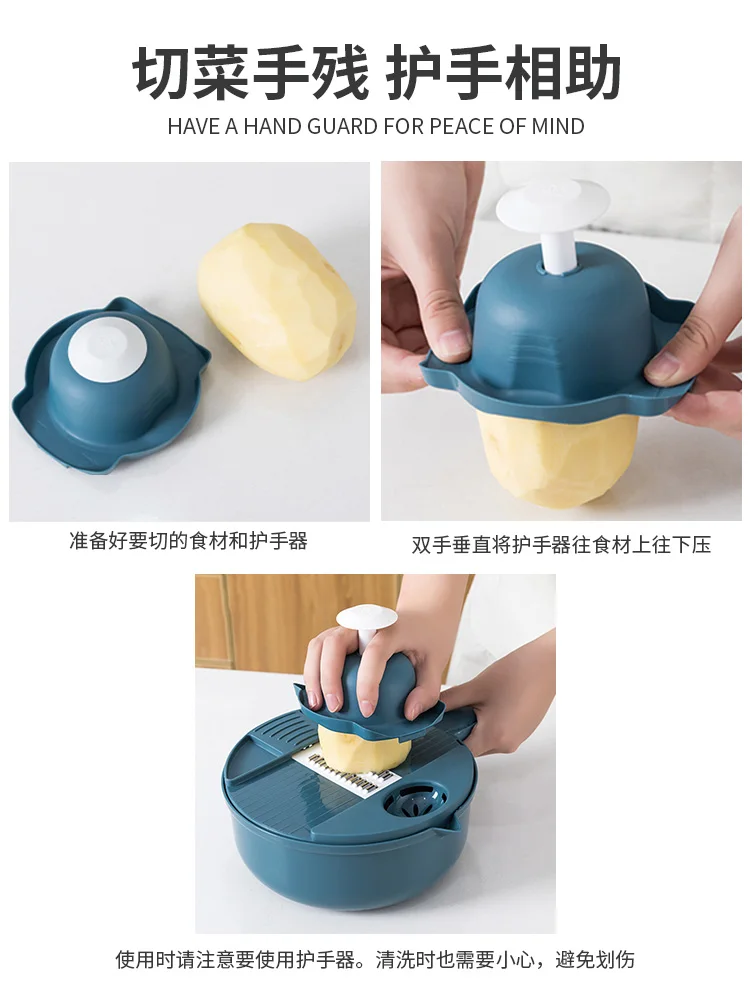 切菜手残 护手相助

HAVE A HAND GUARD FOR PEACE OF MIND

准备好要切的食材和护手器

双手垂直将护手器往食材上往下压

使用时请注意要使用护手器。清洗时也需要小心，避免划伤