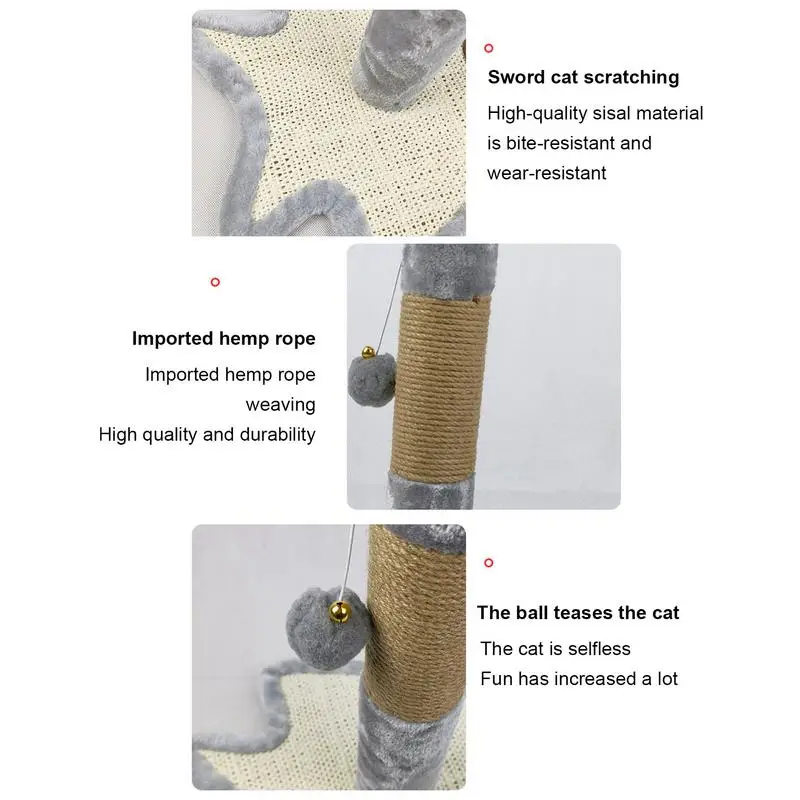 Sword cat scratching

High-quality sisal material is bite-resistant and wear-resistant

Imported hemp rope

Imported hemp rope weaving
High quality and durability

The ball teases the cat

The cat is selfless
Fun has increased a lot