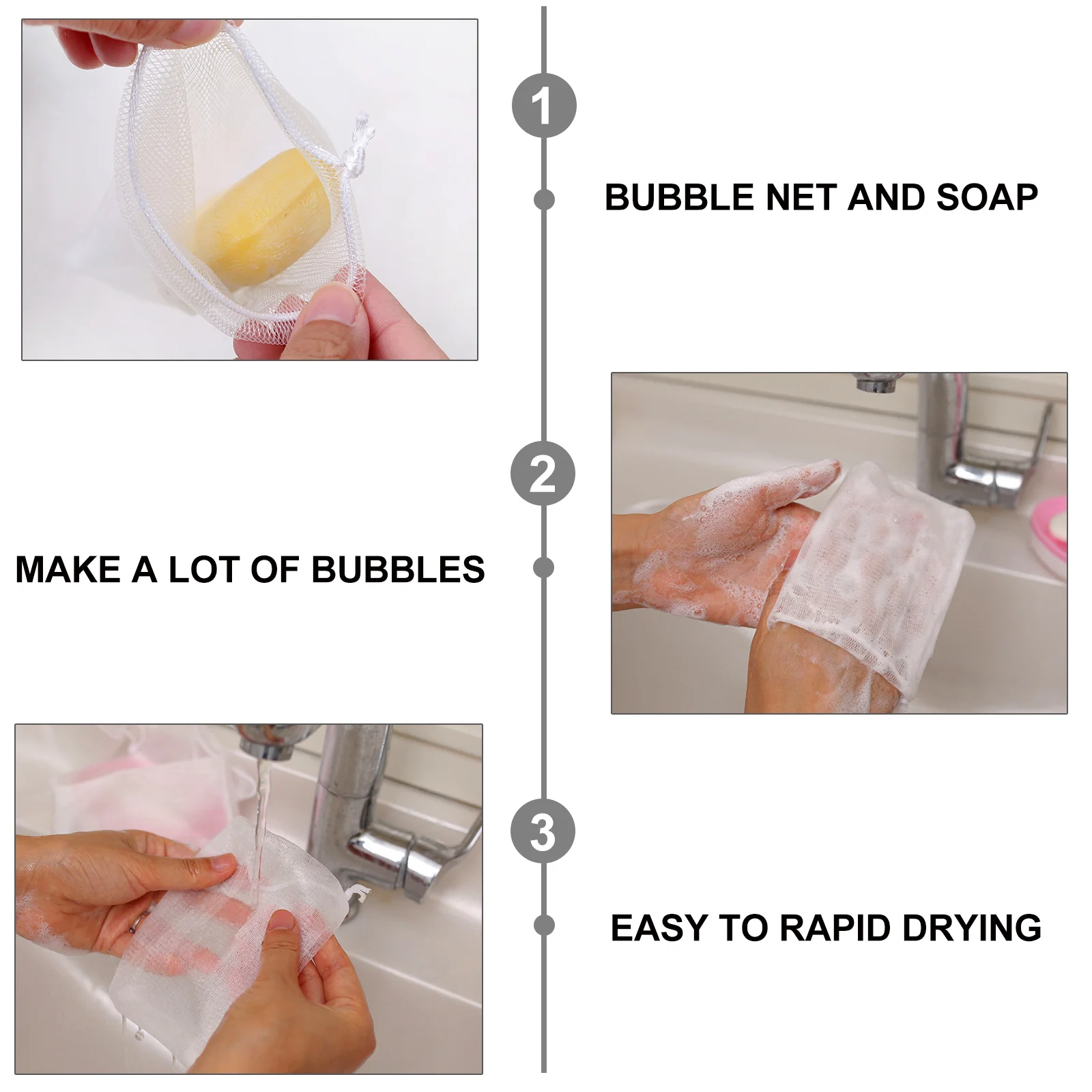 1

BUBBLE NET AND SOAP

2

MAKE A LOT OF BUBBLES

3

EASY TO RAPID DRYING