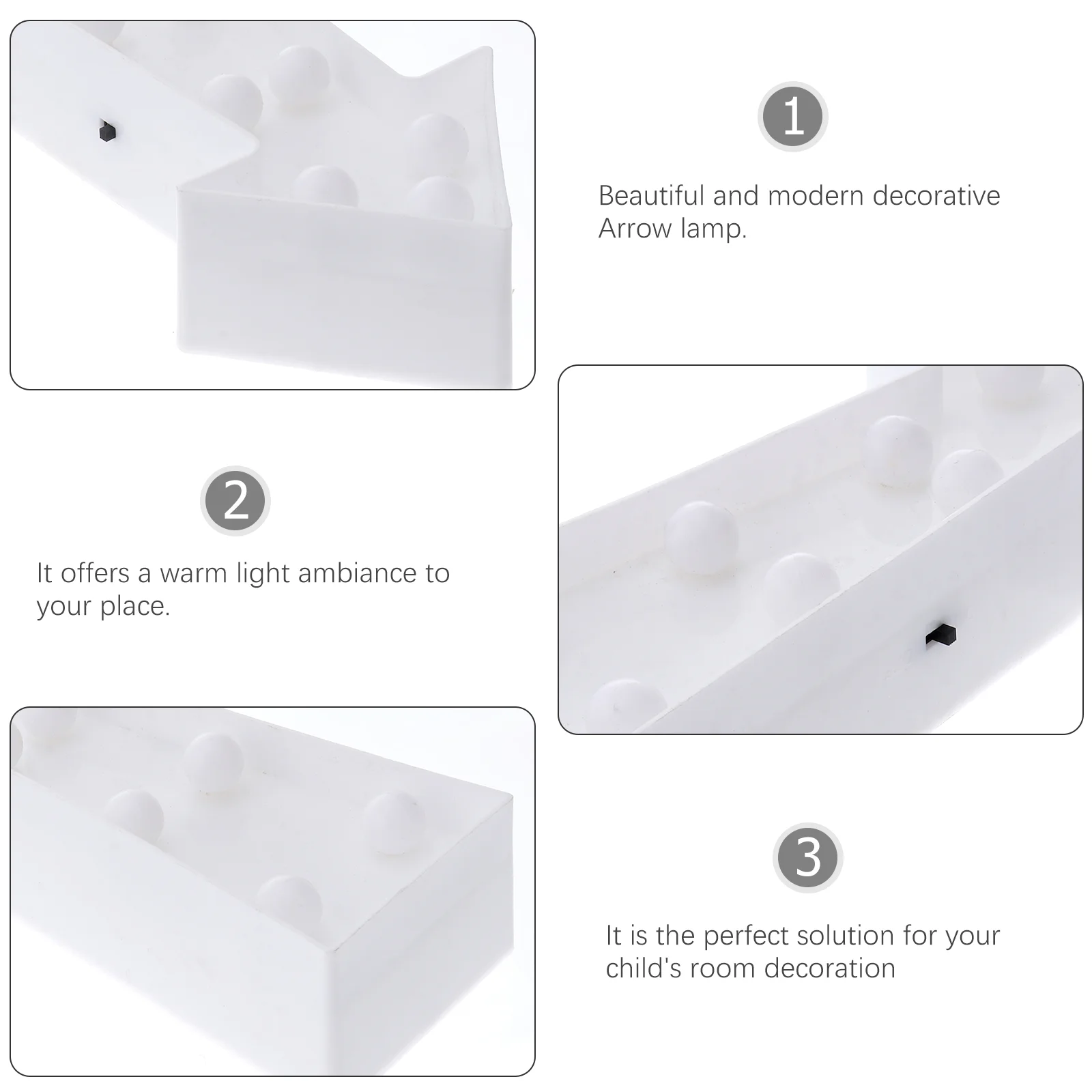 1

Beautiful and modern decorative Arrow lamp.

2

It offers a warm light ambiance to your place.

3

It is the perfect solution for your child's room decoration