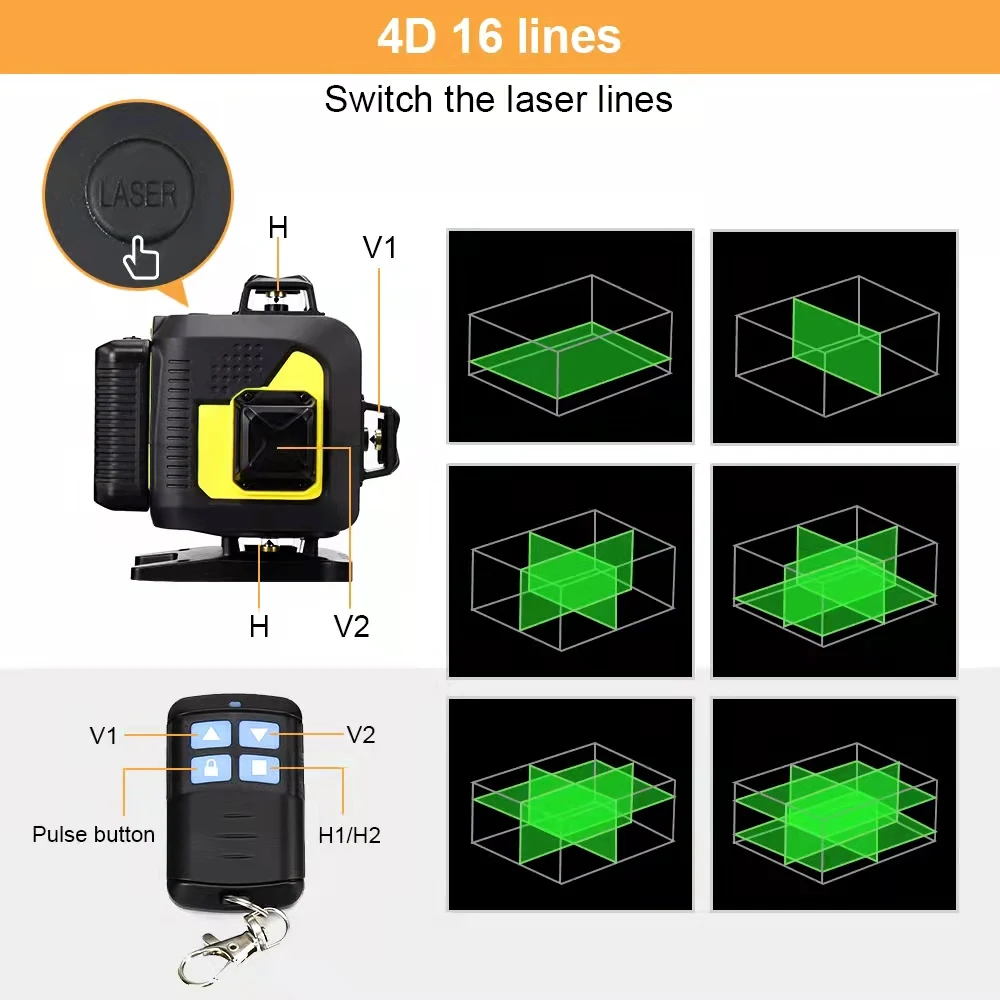 4D 16 lines

Switch the laser lines

LASER

H

V1

H

V2

V1

V2

Pulse button

H1/H2