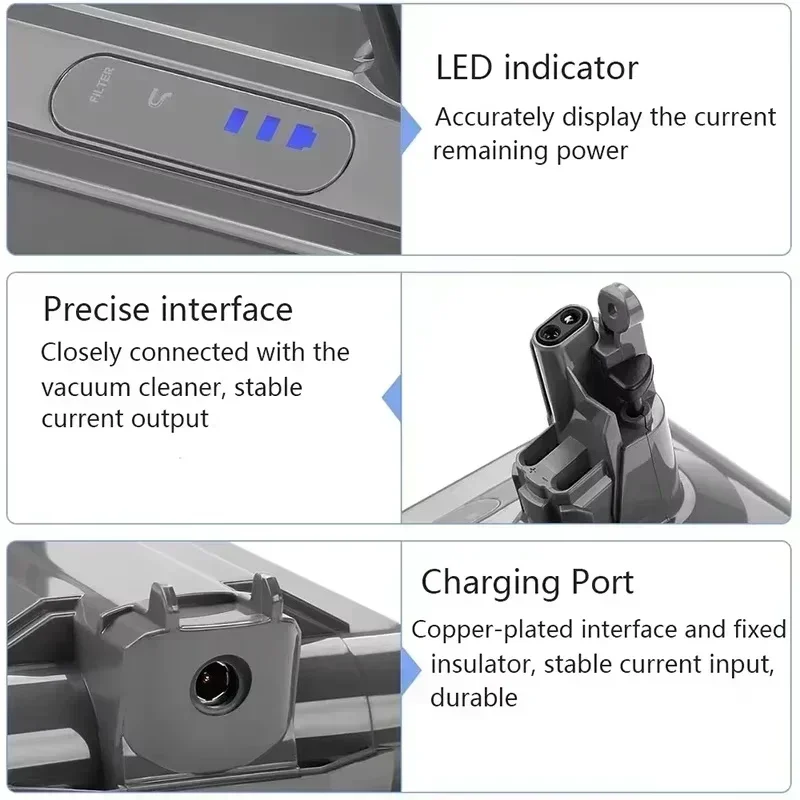 FILTER

LED indicator
Accurately display the current remaining power

Precise interface
Closely connected with the vacuum cleaner, stable current output

Charging Port
Copper-plated interface and fixed insulator, stable current input, durable