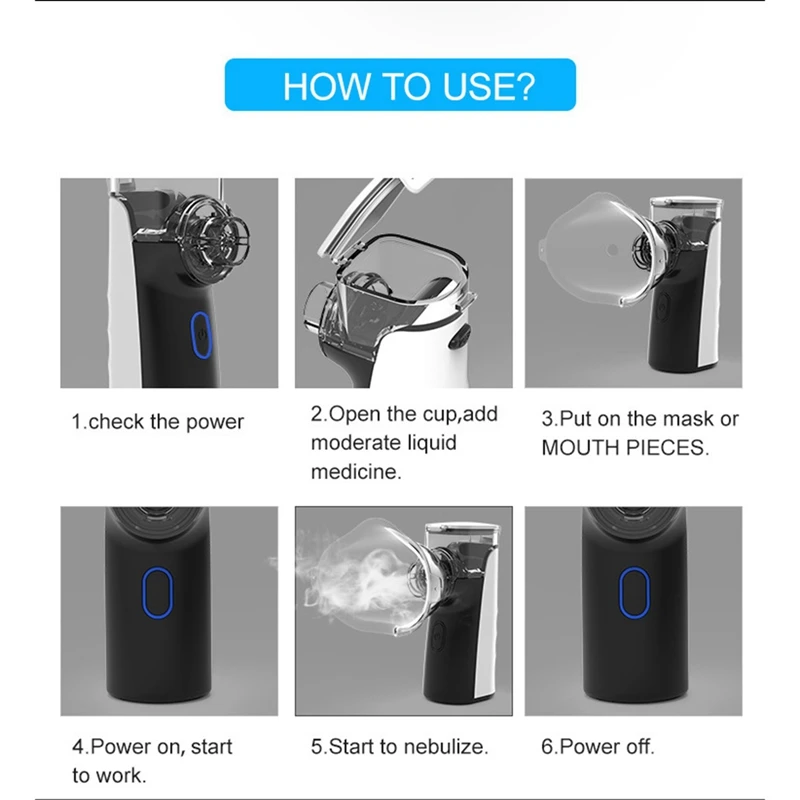 HOW TO USE?

1.check the power

2.Open the cup,add moderate liquid medicine.

3.Put on the mask or MOUTH PIECES.

4.Power on, start to work.

5.Start to nebulize.

6.Power off.