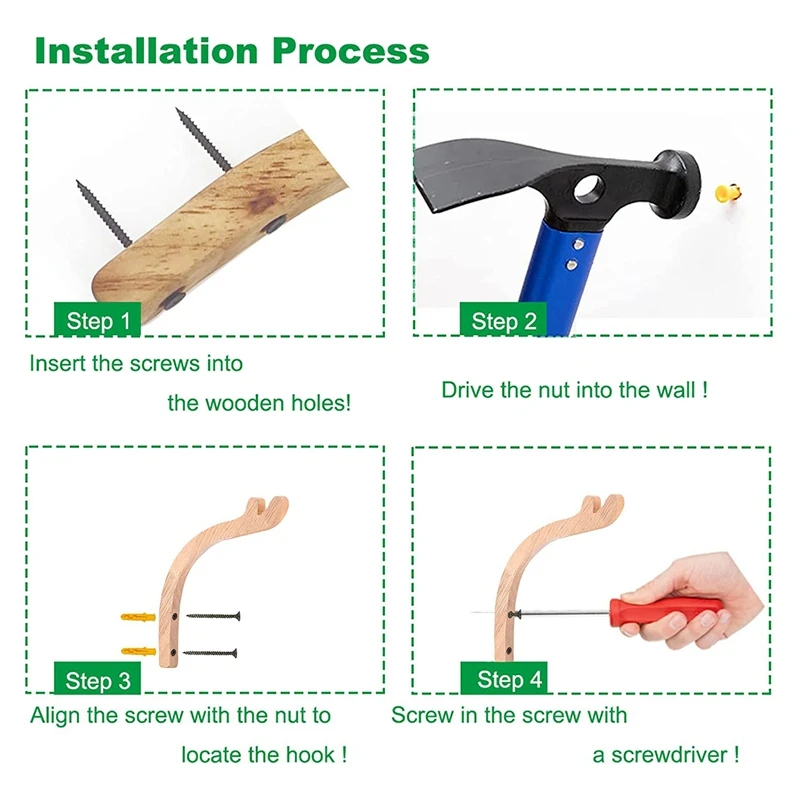 Installation Process

Step 1

Insert the screws into the wooden holes!

Step 2

Drive the nut into the wall !

Step 3

Align the screw with the nut to locate the hook !

Step 4

Screw in the screw with a screwdriver !