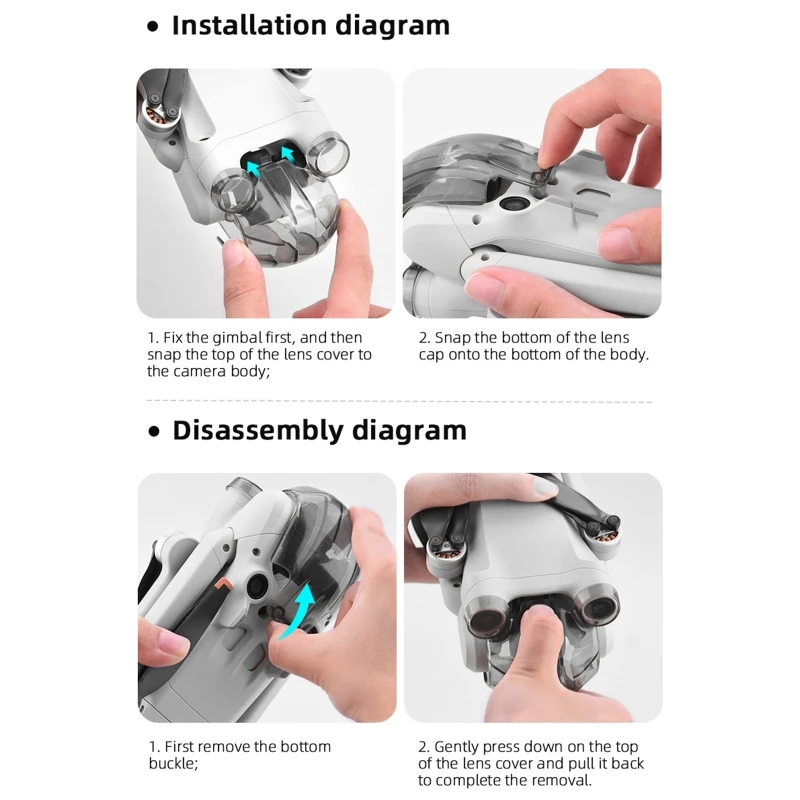 • Installation diagram

1. Fix the gimbal first, and then snap the top of the lens cover to the camera body;

2. Snap the bottom of the lens cap onto the bottom of the body.

• Disassembly diagram

1. First remove the bottom buckle;

2. Gently press down on the top of the lens cover and pull it back to complete the removal.