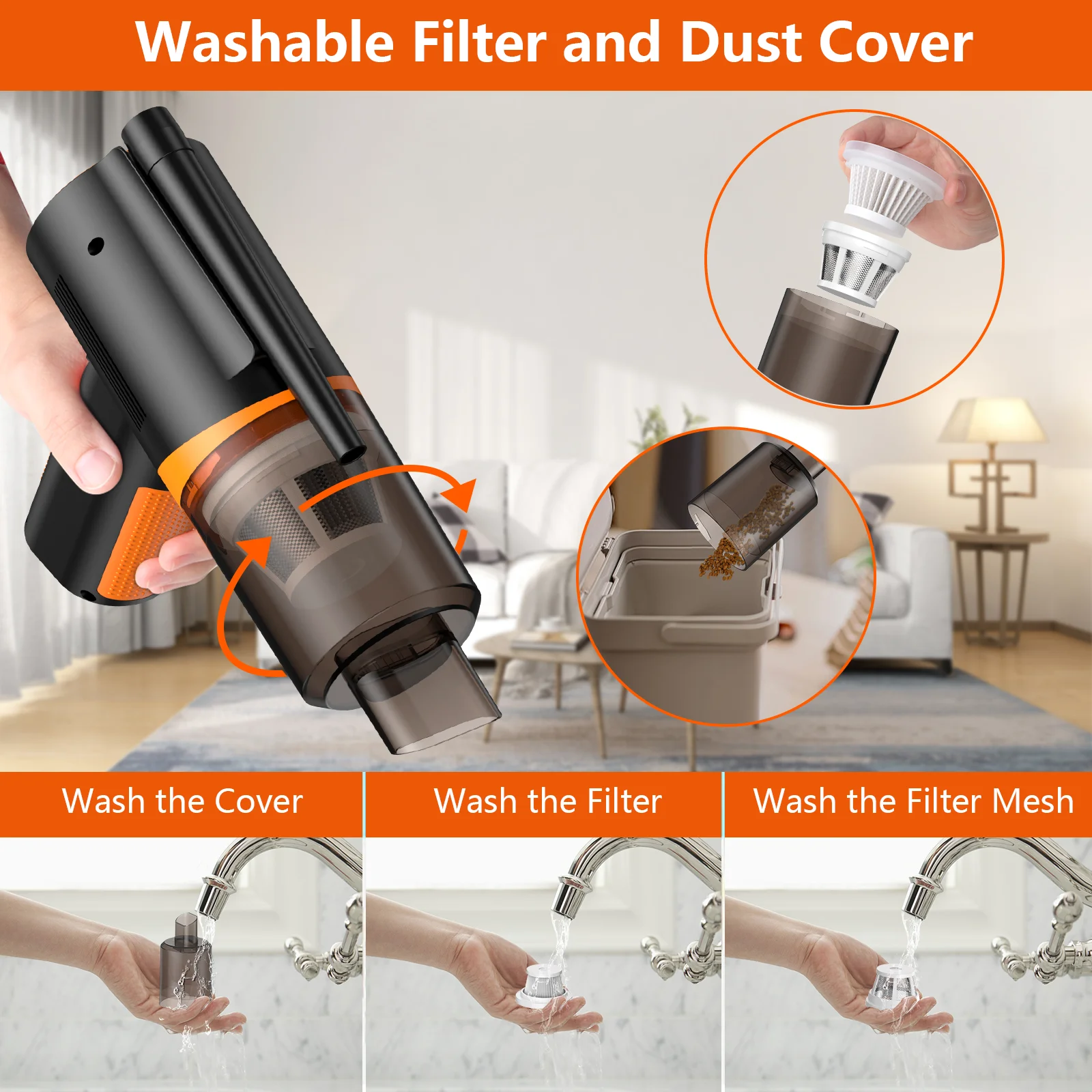 Washable Filter and Dust Cover

Wash the Cover

Wash the Filter

Wash the Filter Mesh