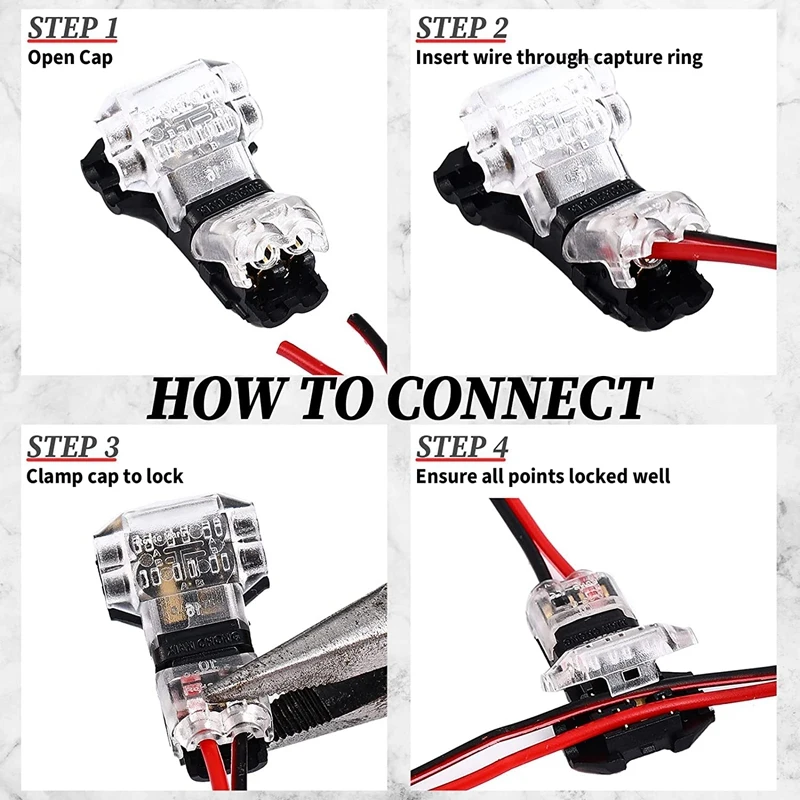 STEP 1
Open Cap

STEP 2
Insert wire through capture ring

HOW TO CONNECT

STEP 3
Clamp cap to lock

STEP 4
Ensure all points locked well