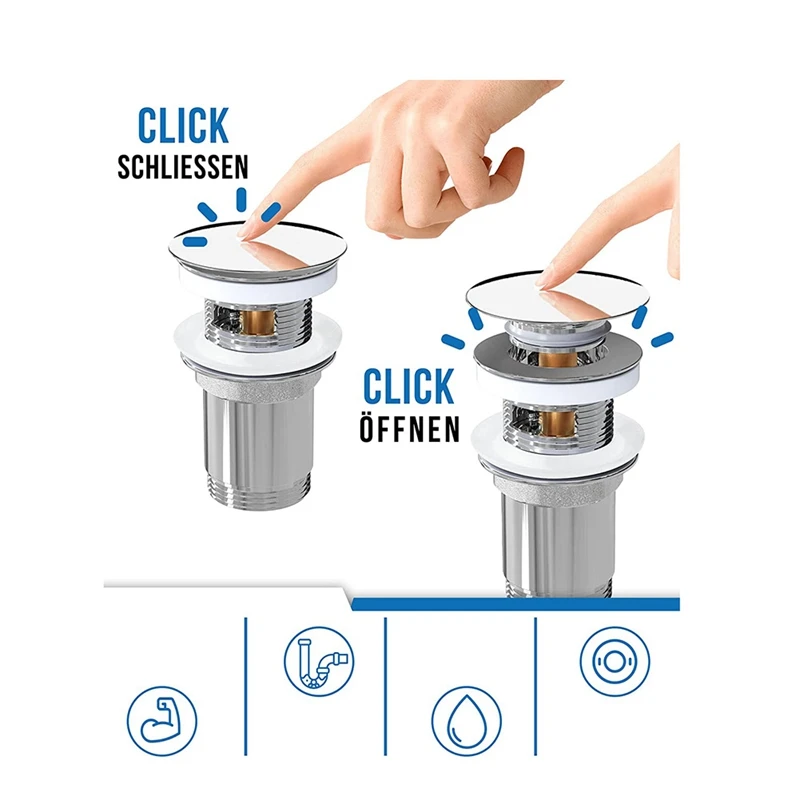 CLICK
SCHLIESSEN

CLICK
ÖFFNEN