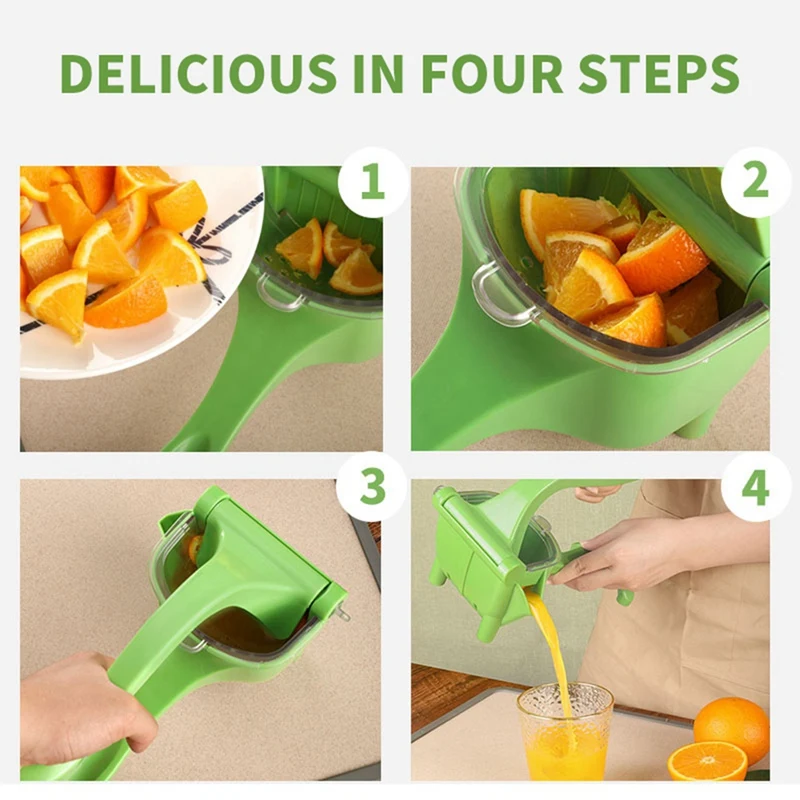 DELICIOUS IN FOUR STEPS

1

2

3

4