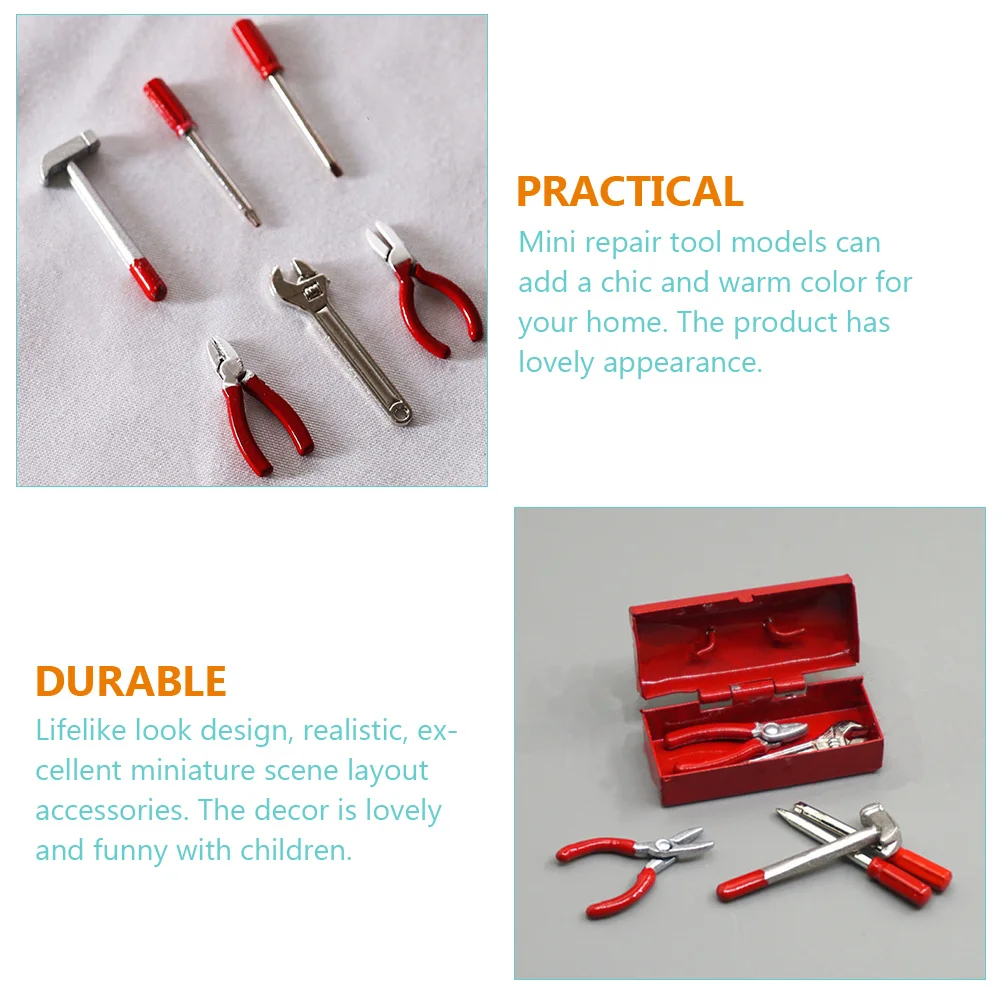 PRACTICAL
Mini repair tool models can add a chic and warm color for your home. The product has lovely appearance.

DURABLE
Lifelike look design, realistic, excellent miniature scene layout accessories. The decor is lovely and funny with children.