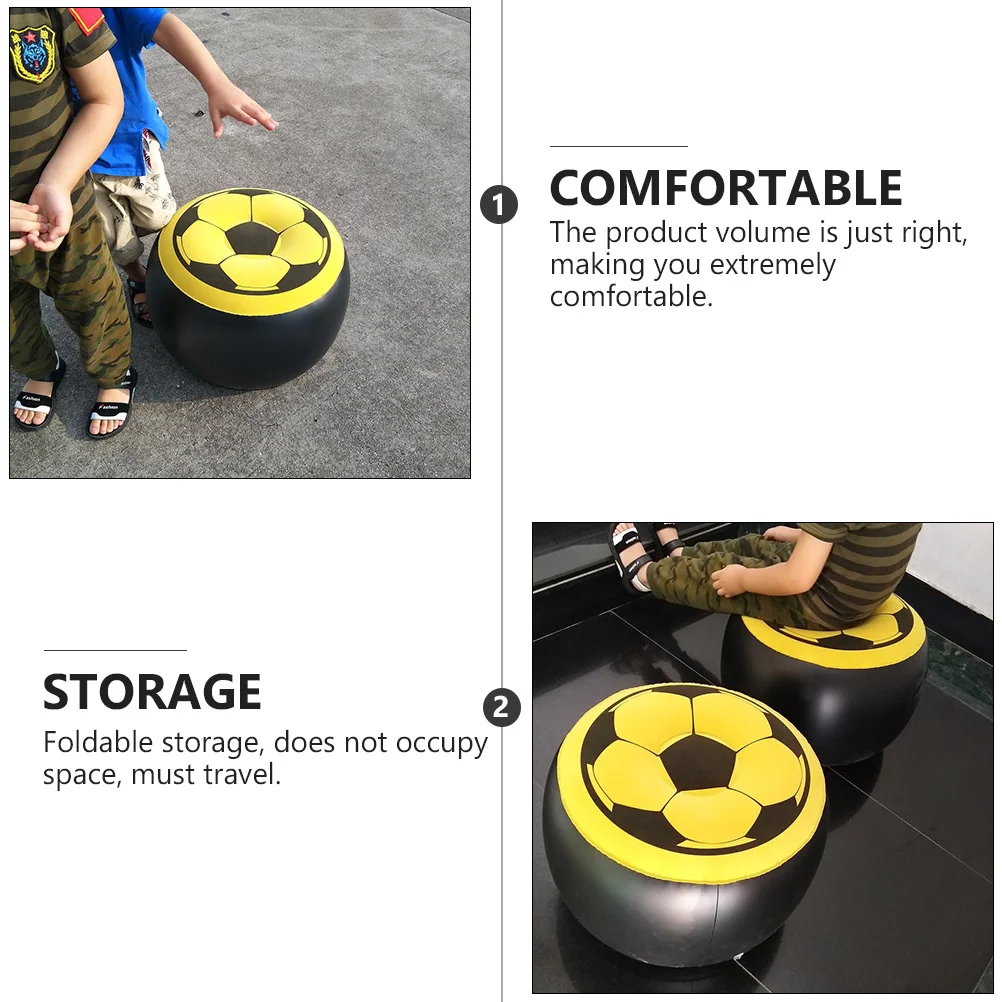 1
COMFORTABLE
The product volume is just right, making you extremely comfortable.

STORAGE
Foldable storage, does not occupy space, must travel.

2