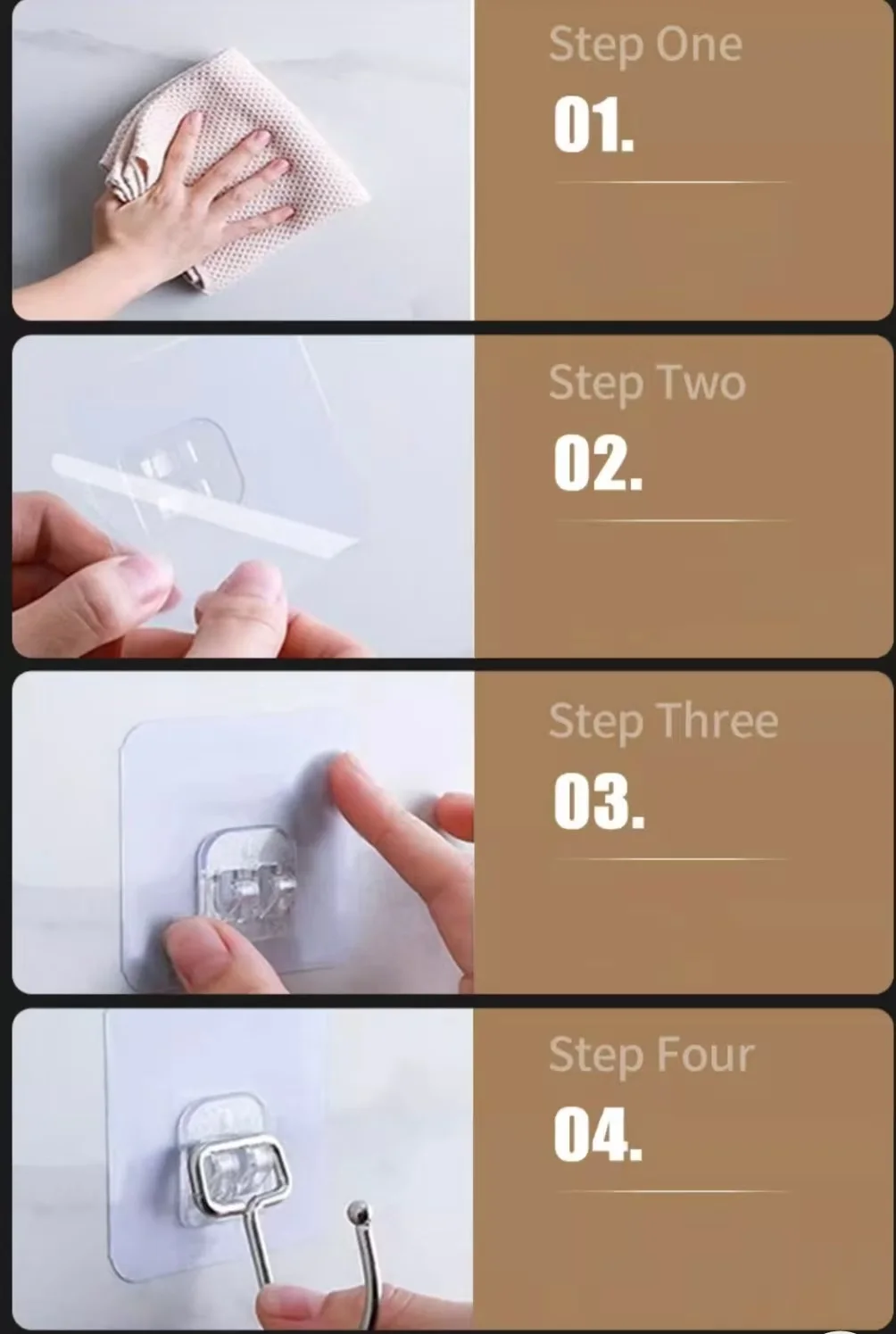 Step One
01.

Step Two
02.

Step Three
03.

Step Four
04.