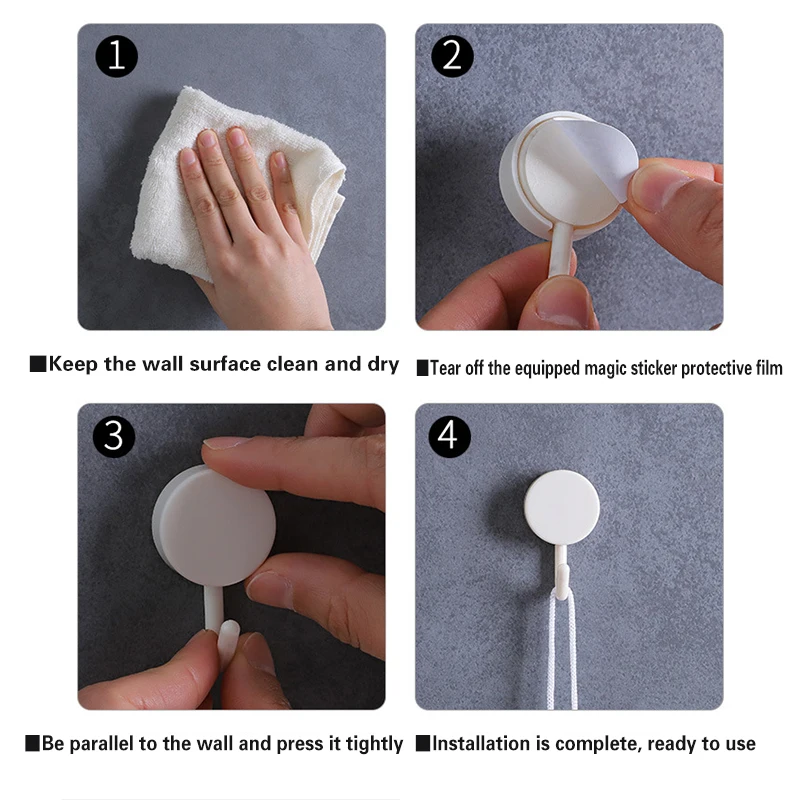 1

■Keep the wall surface clean and dry

2

■Tear off the equipped magic sticker protective film

3

■Be parallel to the wall and press it tightly

4

■Installation is complete, ready to use