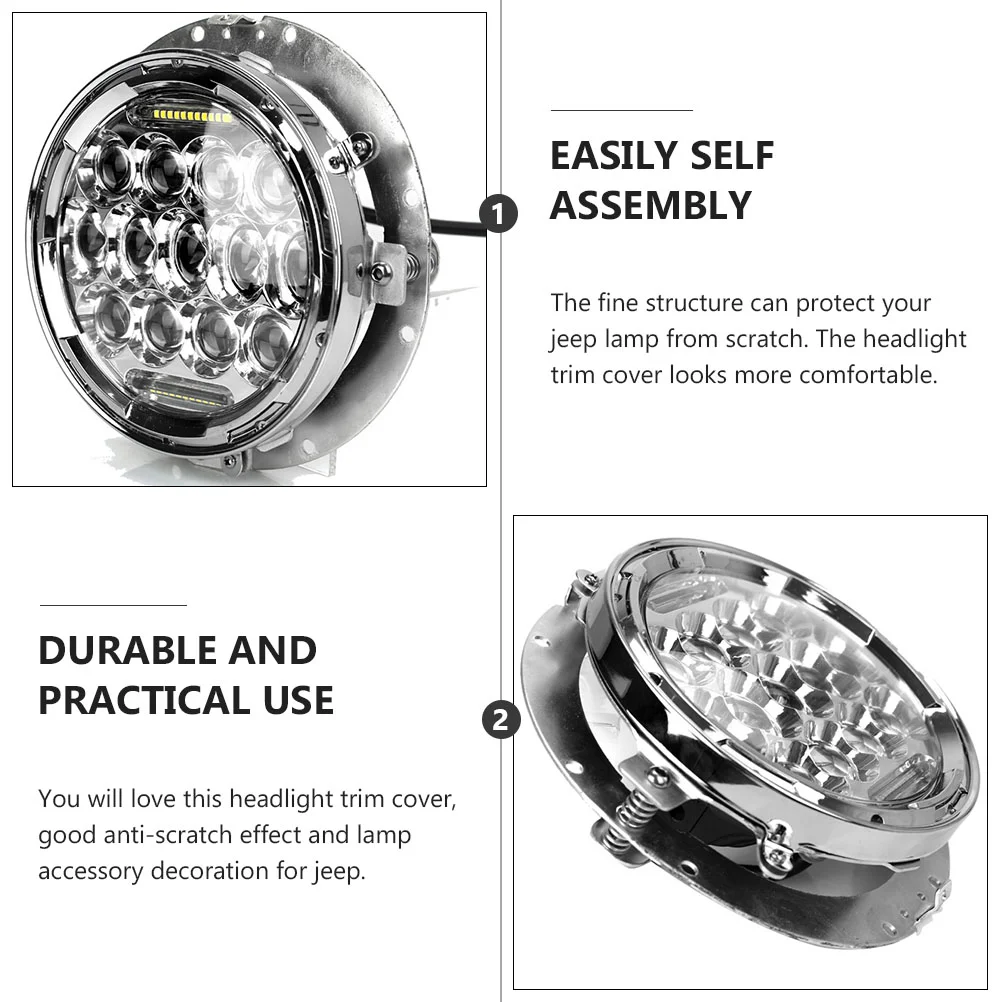 1

EASILY SELF ASSEMBLY

The fine structure can protect your jeep lamp from scratch. The headlight trim cover looks more comfortable.

DURABLE AND PRACTICAL USE

You will love this headlight trim cover, good anti-scratch effect and lamp accessory decoration for jeep.

2