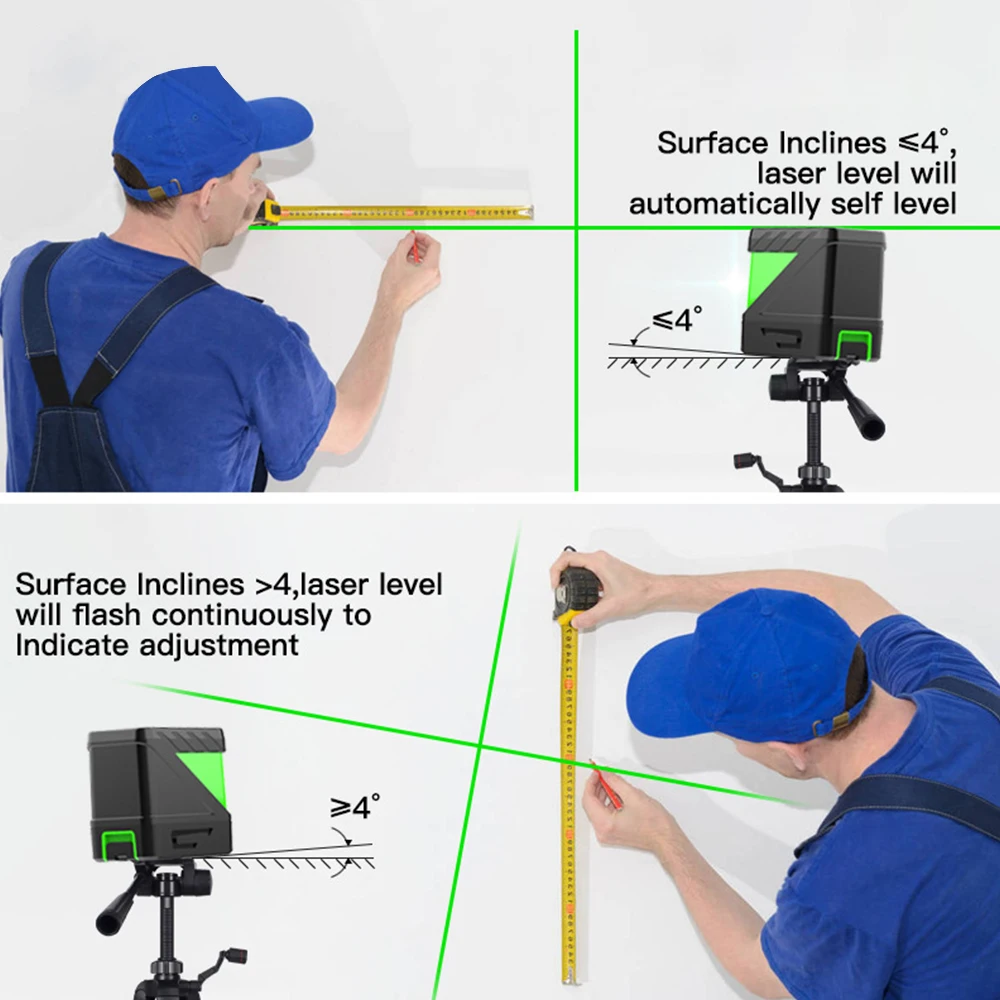 Surface Inclines ≤4°, laser level will automatically self level

≤4°

Surface Inclines >4,laser level will flash continuously to Indicate adjustment

≥4°