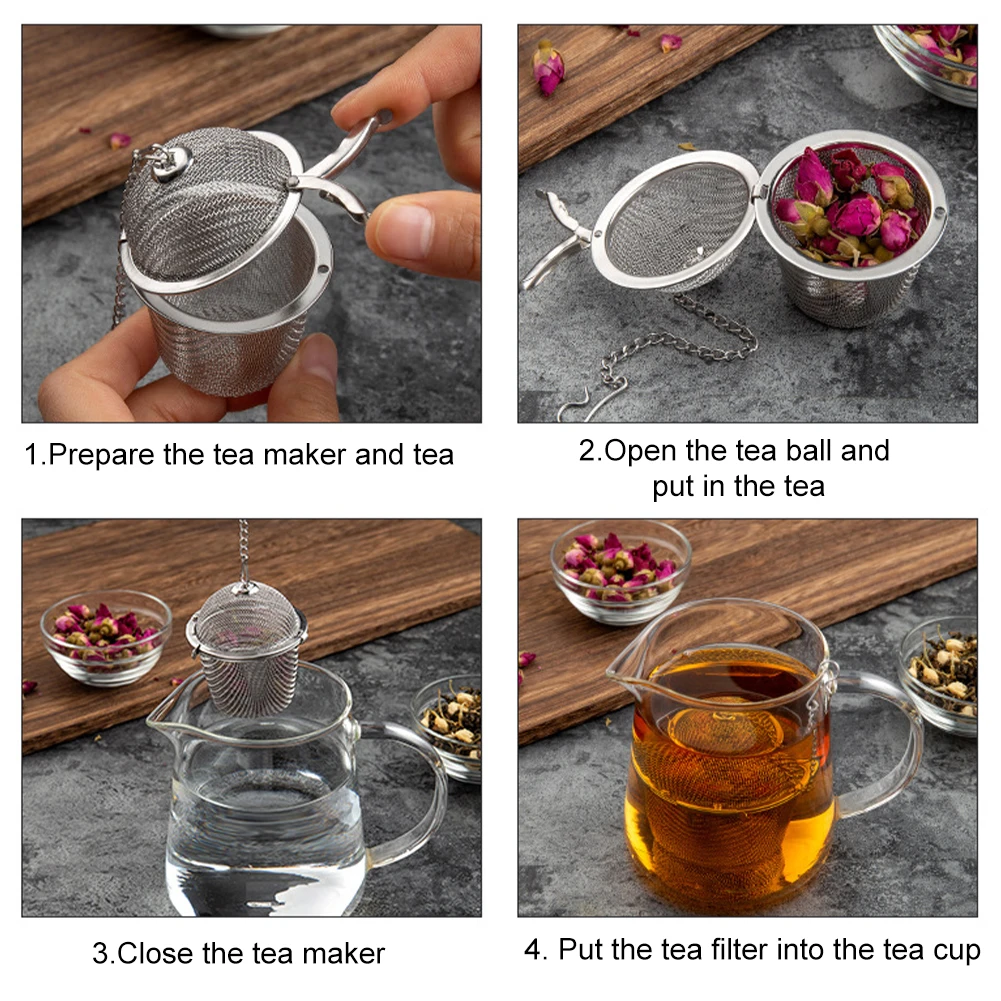 1.Prepare the tea maker and tea

2.Open the tea ball and put in the tea

3.Close the tea maker

4. Put the tea filter into the tea cup