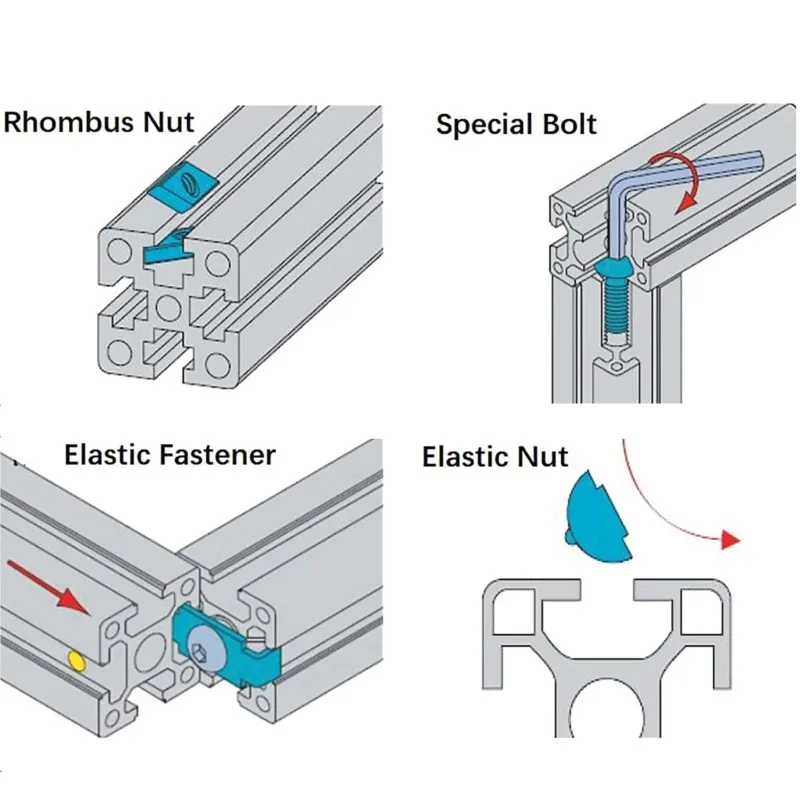 Rhombus Nut

Special Bolt

Elastic Fastener

Elastic Nut