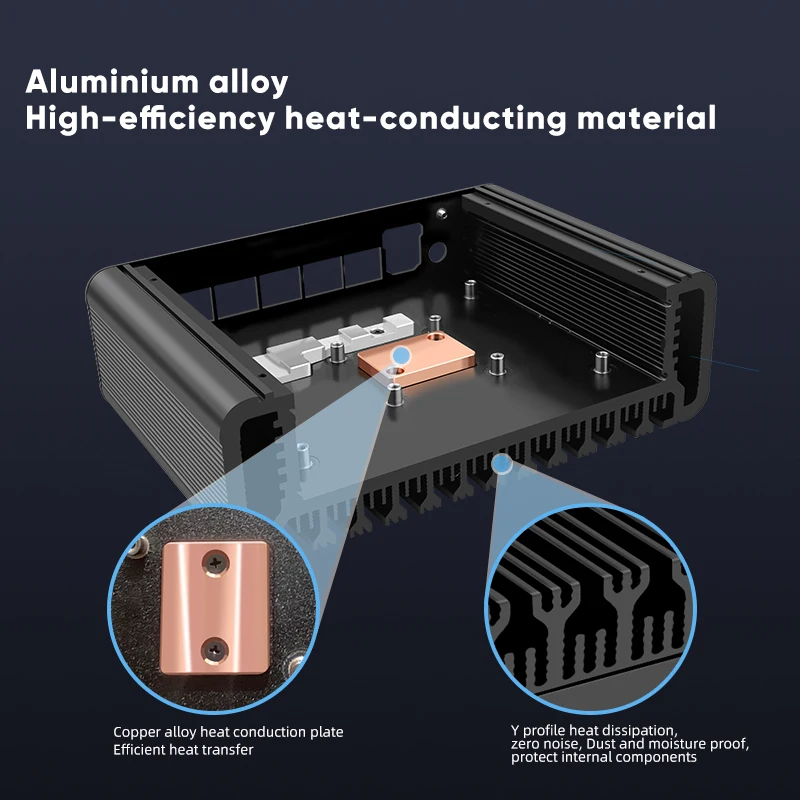 Aluminium alloy
High-efficiency heat-conducting material

Copper alloy heat conduction plate
Efficient heat transfer

Y profile heat dissipation, zero noise, Dust and moisture proof, protect internal components