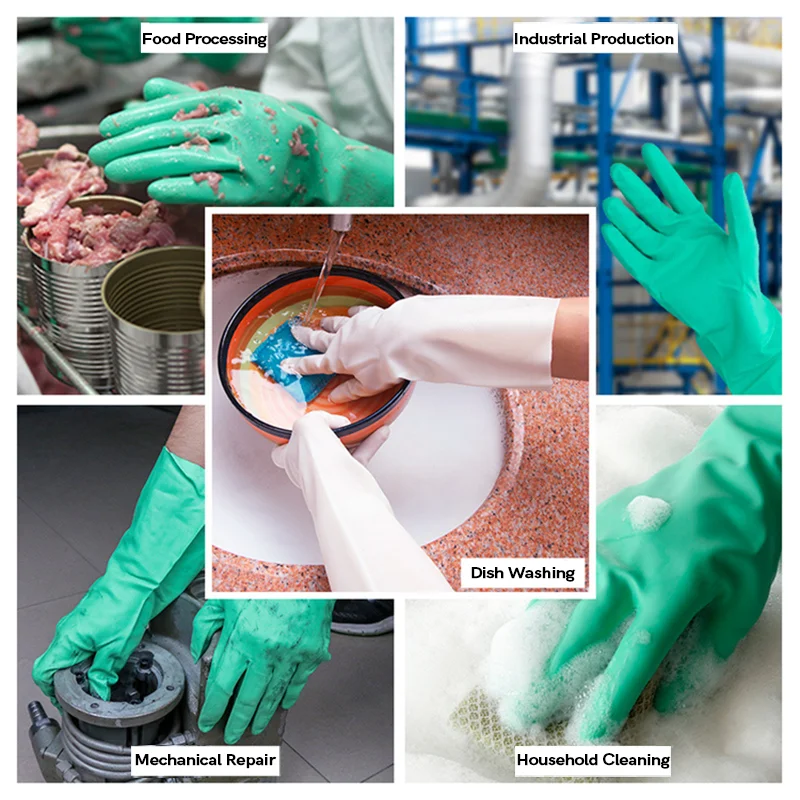 Food Processing

Industrial Production

Dish Washing

Mechanical Repair

Household Cleaning