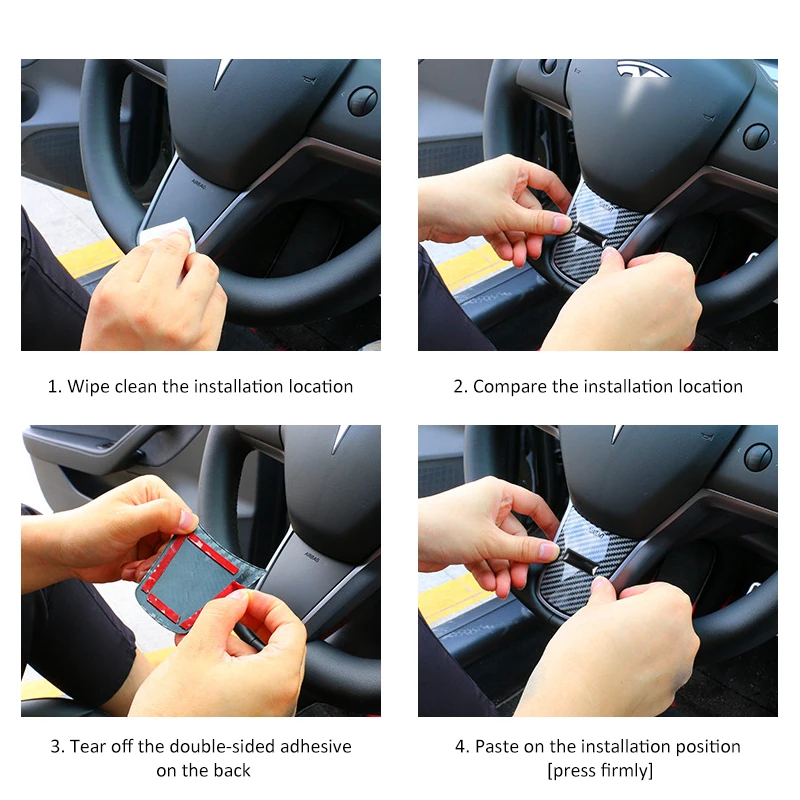 AIRBAG

1. Wipe clean the installation location

2. Compare the installation location

AIRBAG

3. Tear off the double-sided adhesive on the back

4. Paste on the installation position [press firmly]