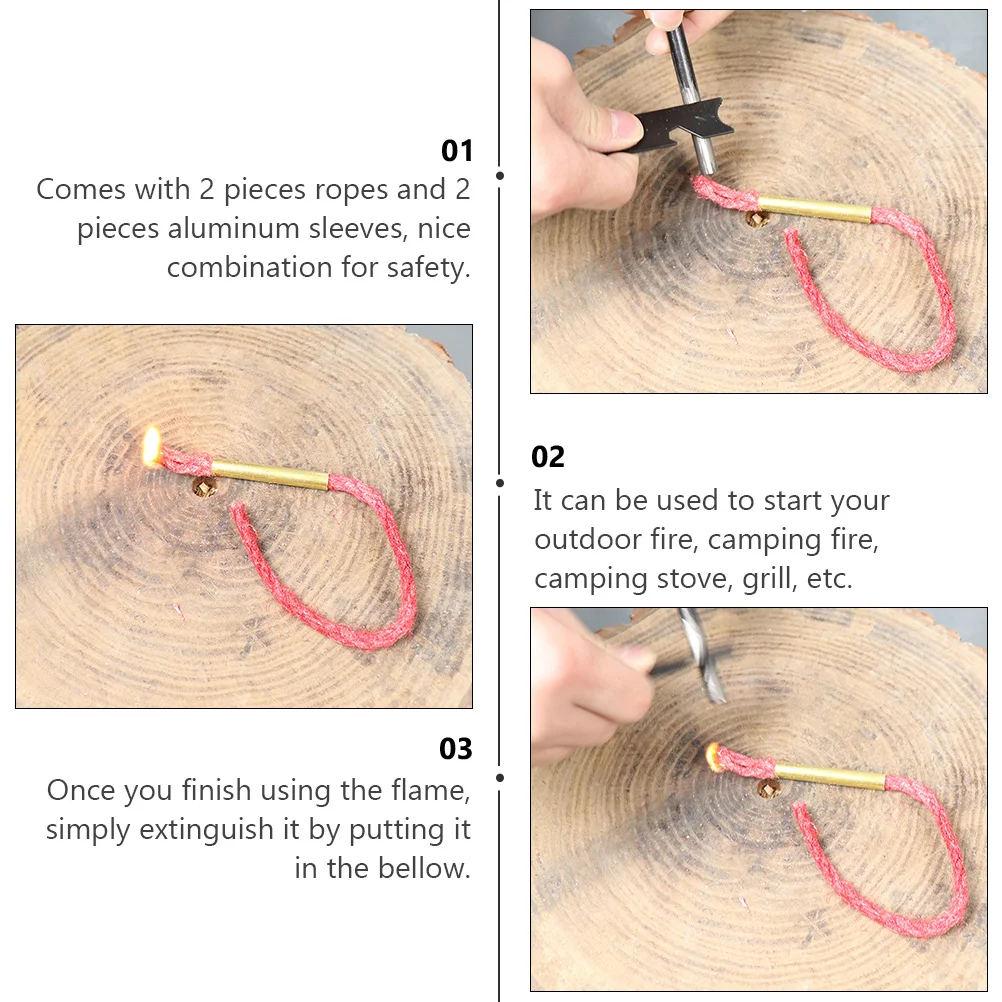 01
Comes with 2 pieces ropes and 2 pieces aluminum sleeves, nice combination for safety.

02
It can be used to start your outdoor fire, camping fire, camping stove, grill, etc.

03
Once you finish using the flame, simply extinguish it by putting it in the bellow.