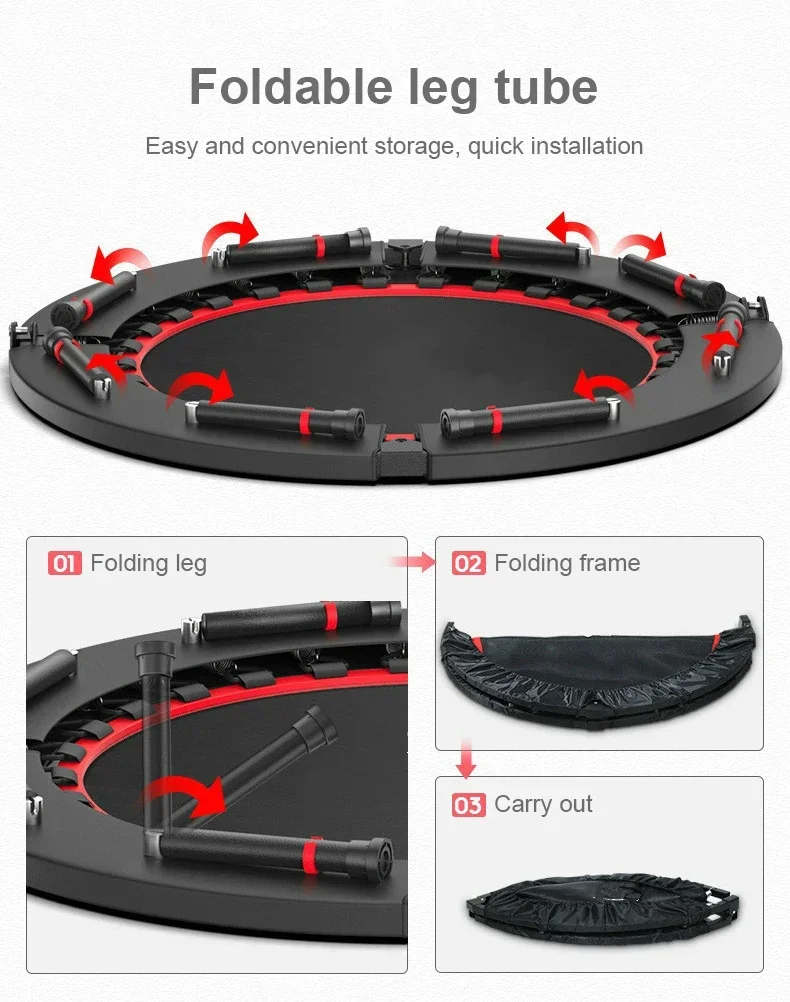 Foldable leg tube

Easy and convenient storage, quick installation

01 Folding leg

02 Folding frame

03 Carry out