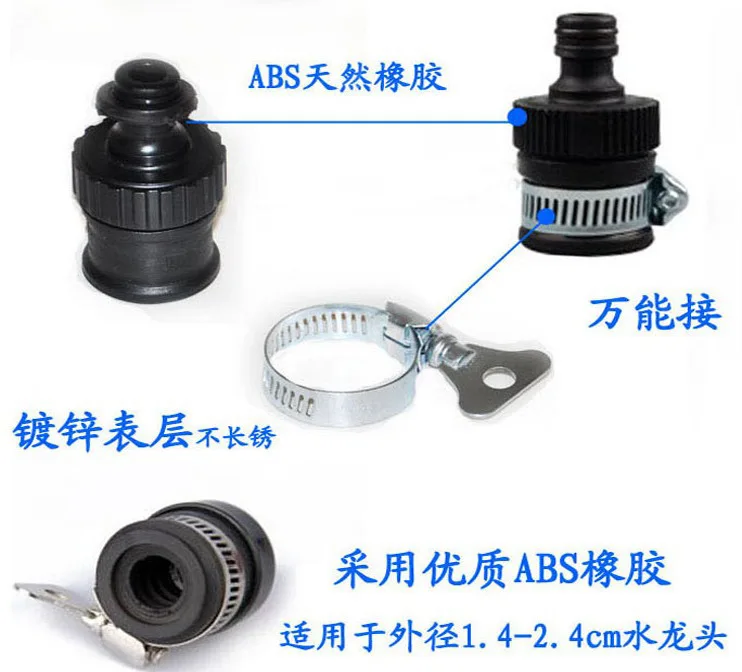 ABS天然橡胶

万能接

镀锌表层不长锈

采用优质ABS橡胶

适用于外径1.4-2.4cm水龙头