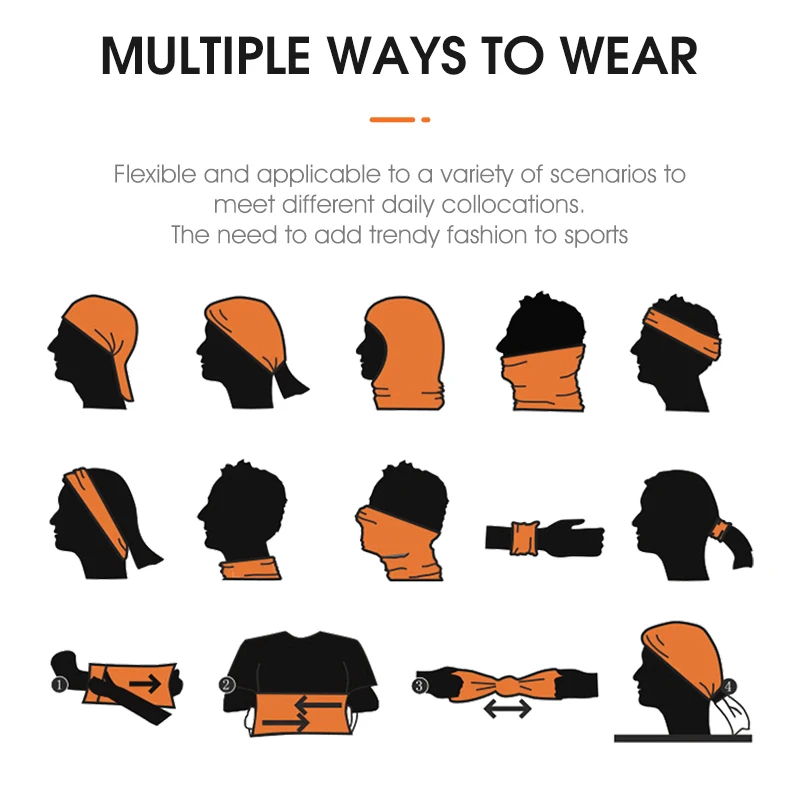 MULTIPLE WAYS TO WEAR

Flexible and applicable to a variety of scenarios to meet different daily collocations.
The need to add trendy fashion to sports

①

②

③

④