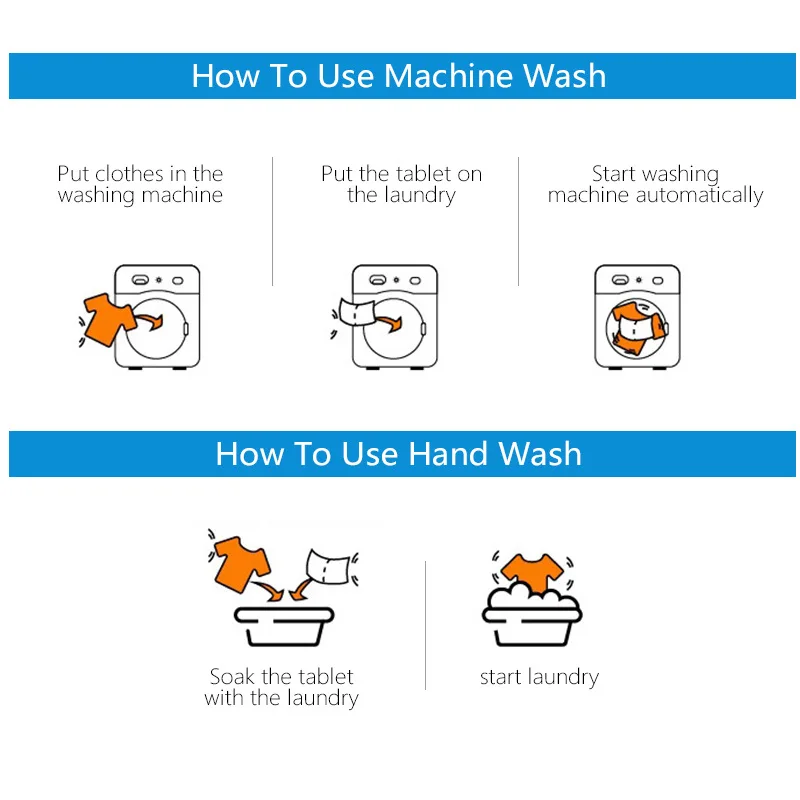 How To Use Machine Wash

Put clothes in the washing machine

Put the tablet on the laundry

Start washing machine automatically

How To Use Hand Wash

Soak the tablet with the laundry

start laundry