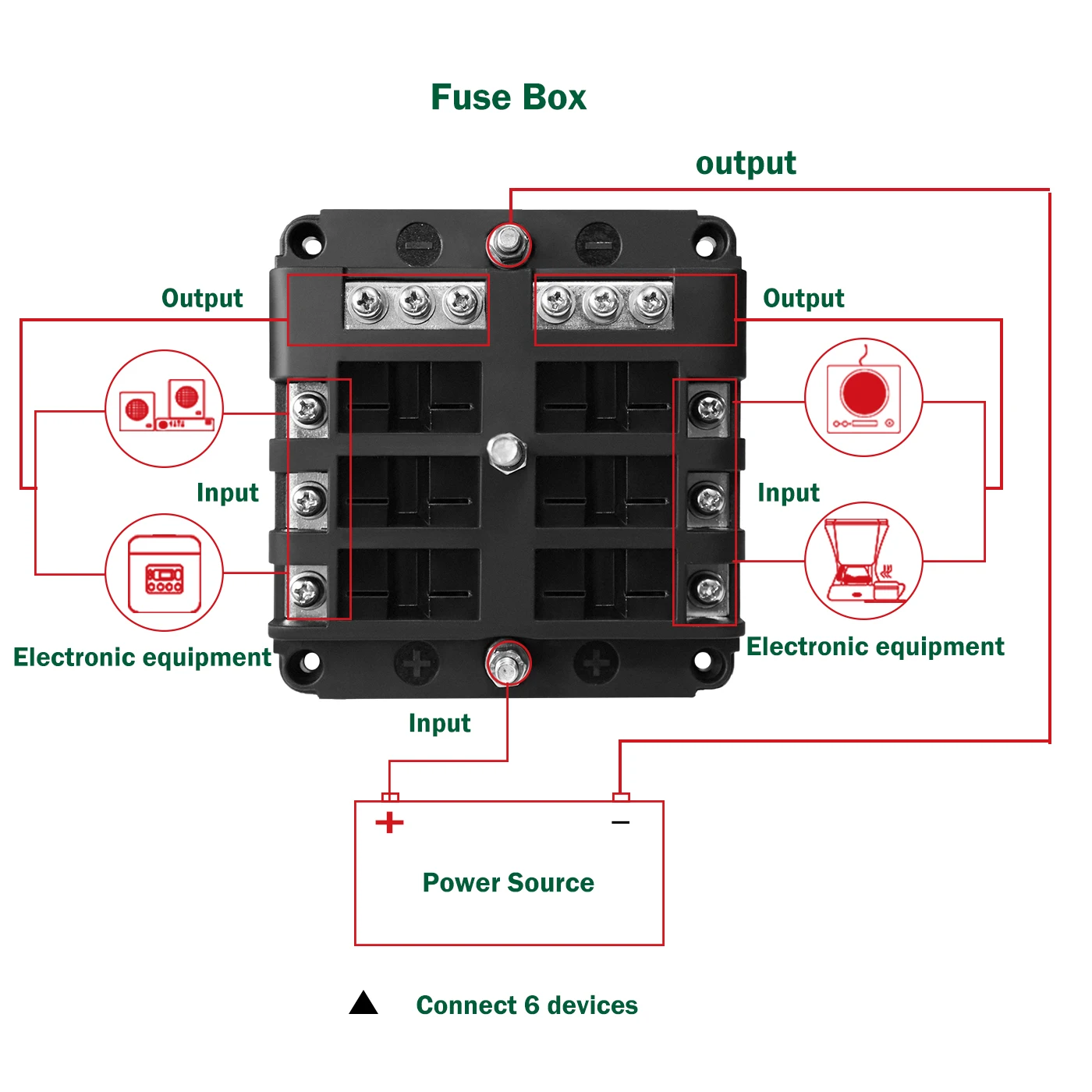 Fuse Box

output

Output

Output

Input

Input

Electronic equipment

Electronic equipment

Input

+

−

Power Source

▲ Connect 6 devices