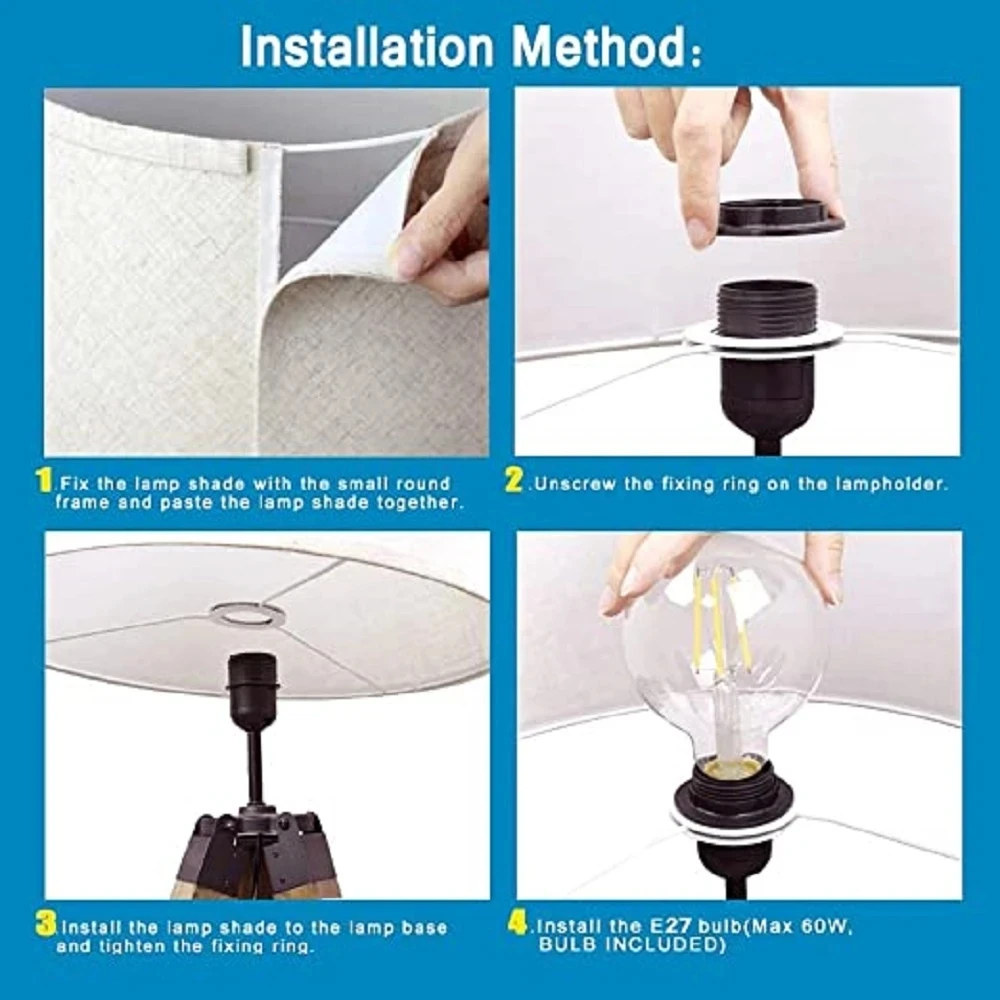 Installation Method:

1.Fix the lamp shade with the small round frame and paste the lamp shade together.

2.Unscrew the fixing ring on the lampholder.

3.Install the lamp shade to the lamp base and tighten the fixing ring.

4.Install the E27 bulb(Max 60W, BULB INCLUDED)