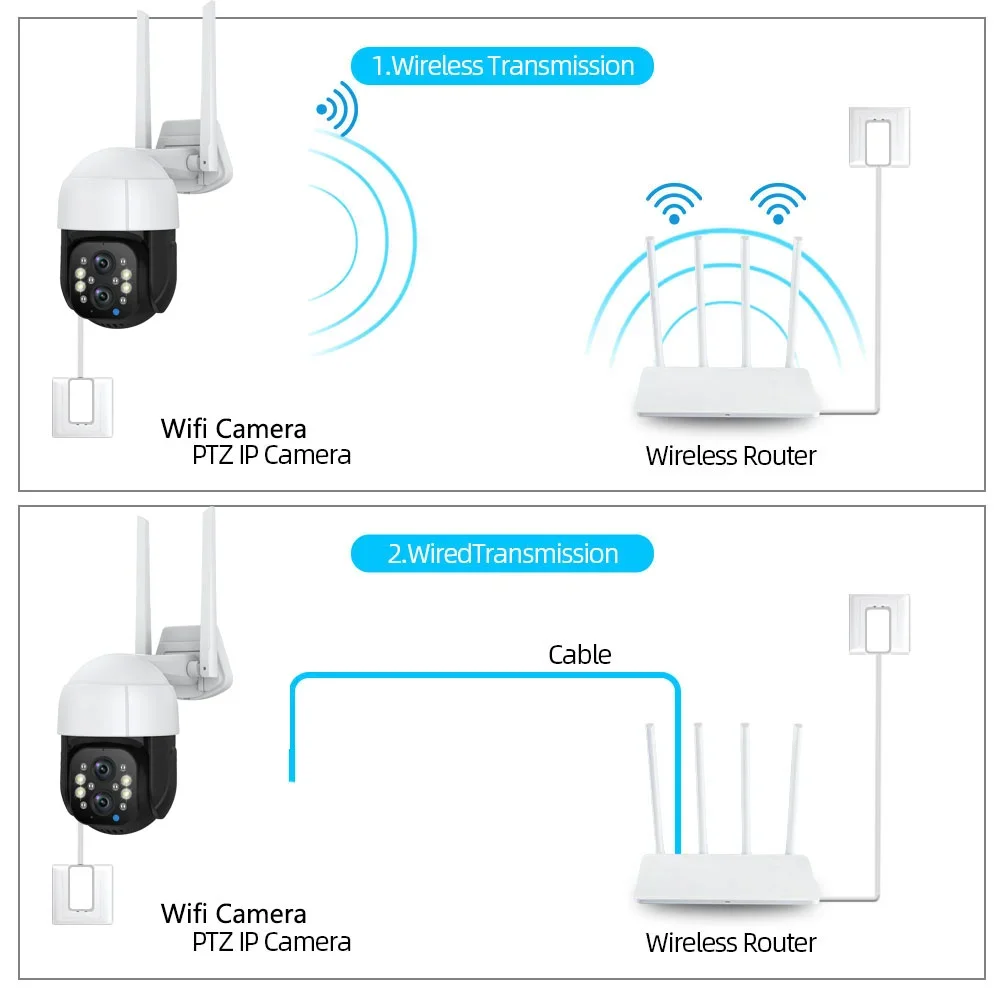 1.Wireless Transmission

Wifi Camera
PTZ IP Camera

Wireless Router

2.WiredTransmission

Cable

Wifi Camera
PTZ IP Camera

Wireless Router