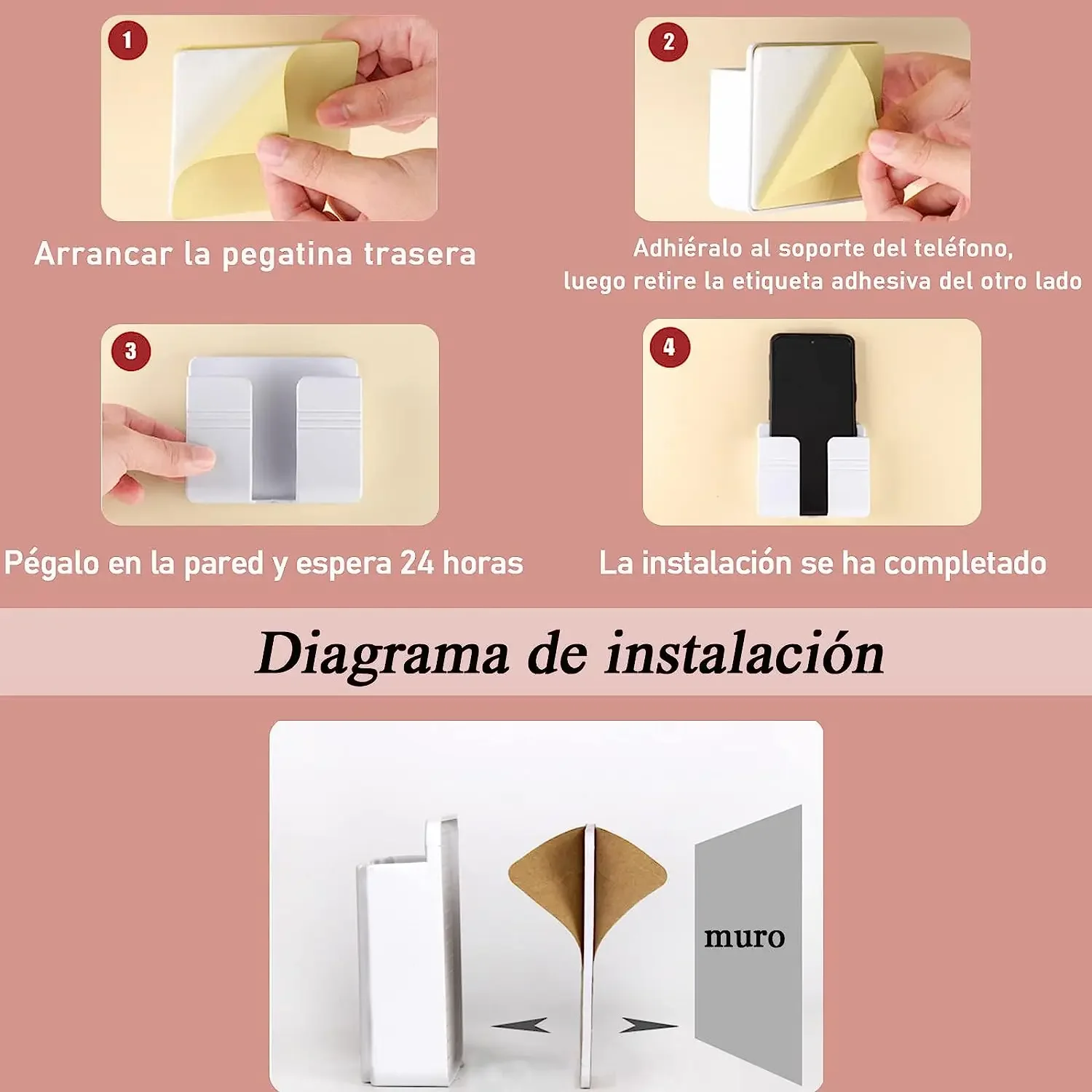 1

Arrancar la pegatina trasera

2

Adhiéralo al soporte del teléfono, luego retire la etiqueta adhesiva del otro lado

3

Pégalo en la pared y espera 24 horas

4

La instalación se ha completado

Diagrama de instalación

muro