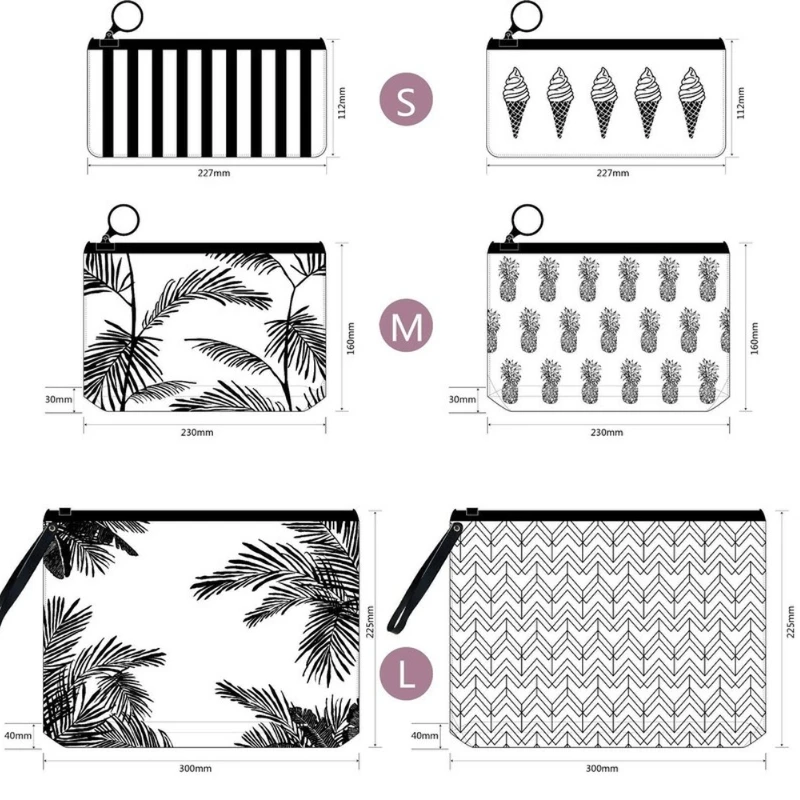 112mm

227mm

S

112mm

227mm

160mm

30mm

230mm

M

160mm

30mm

230mm

225mm

40mm

300mm

L

225mm

40mm

300mm