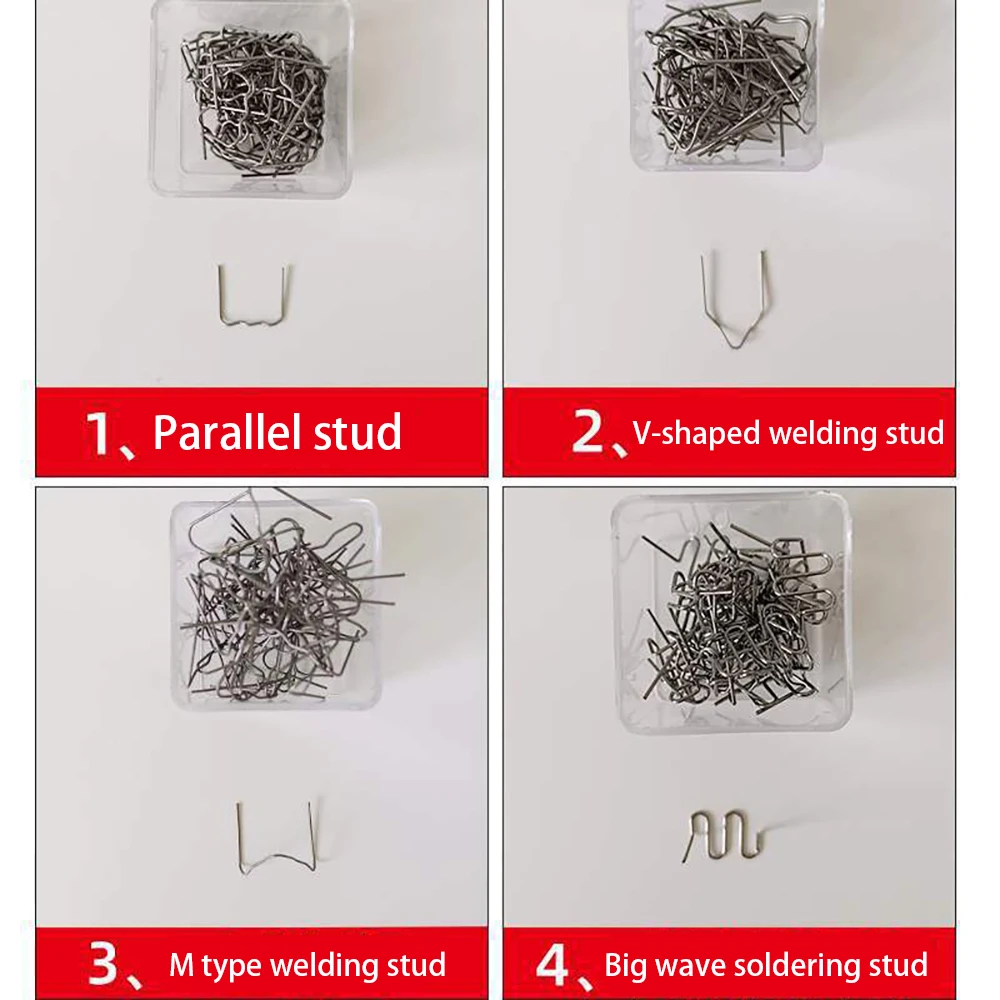 1、Parallel stud

2、V-shaped welding stud

3、M type welding stud

4、Big wave soldering stud