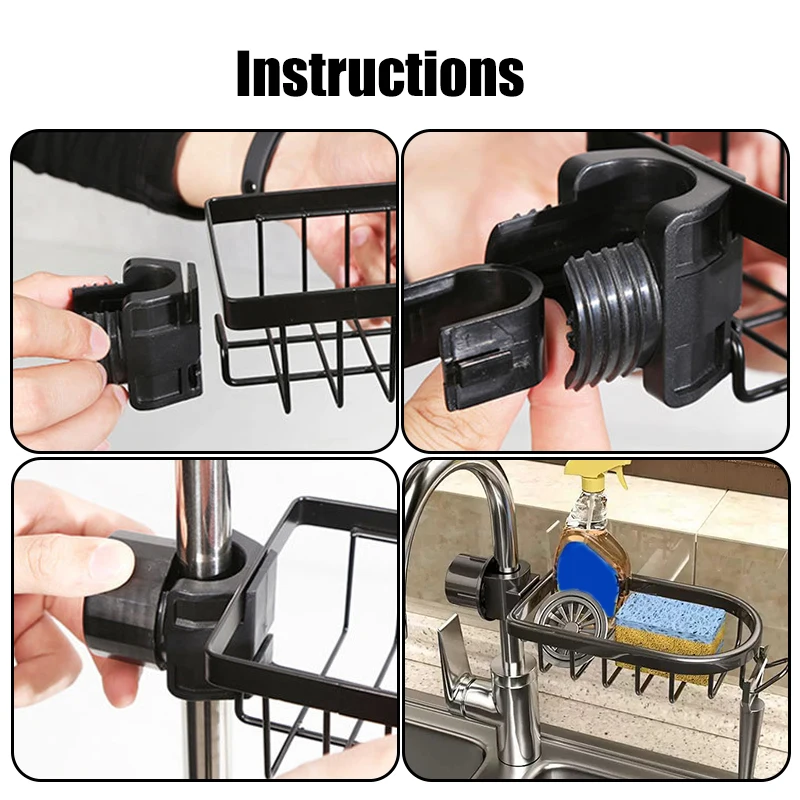 Instructions