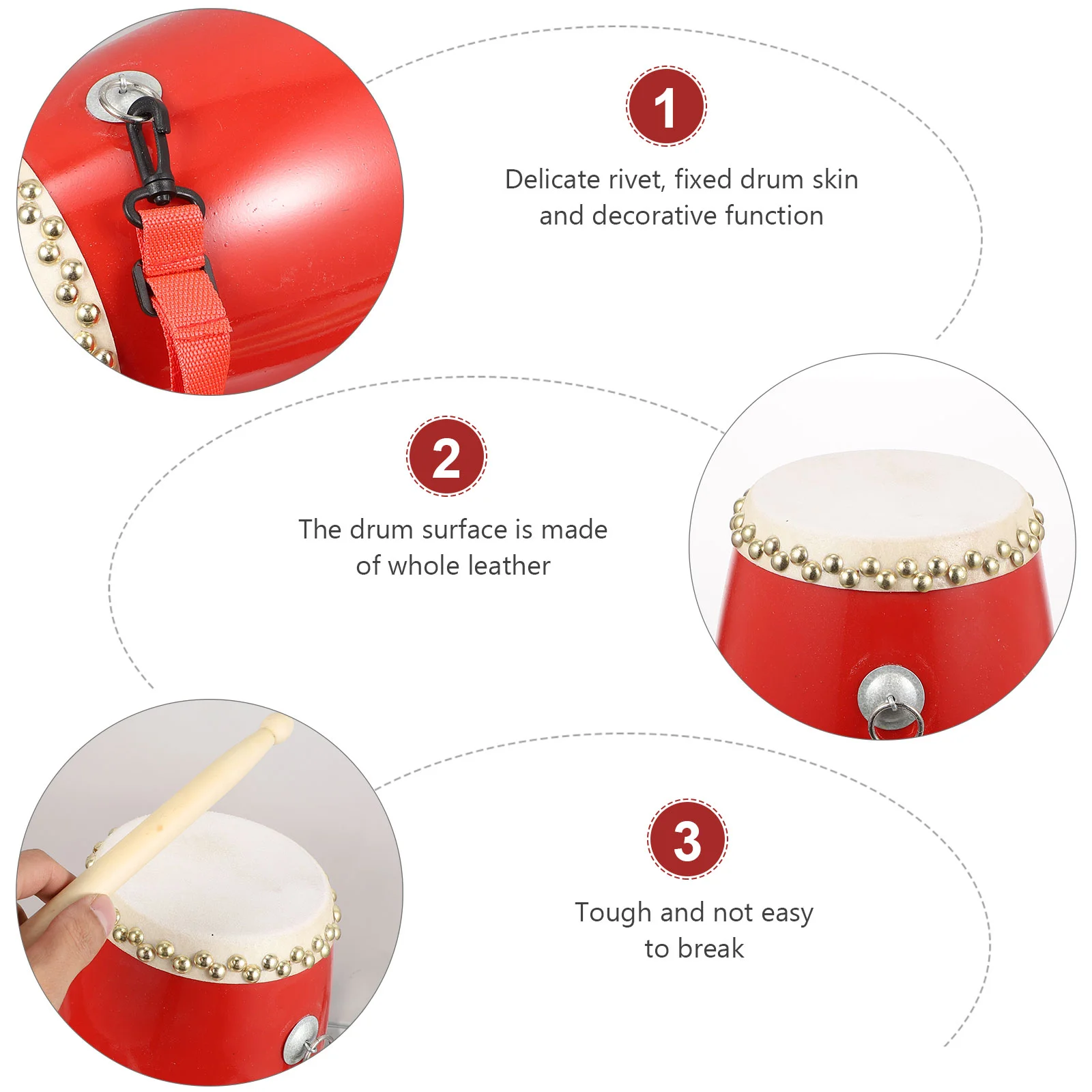 1

Delicate rivet, fixed drum skin and decorative function

2

The drum surface is made of whole leather

3

Tough and not easy to break