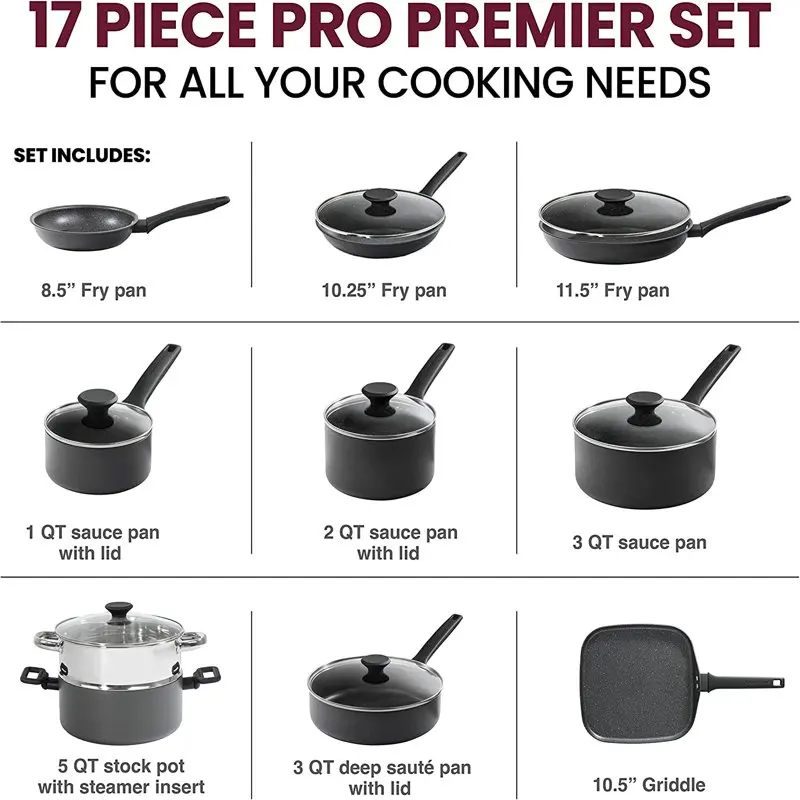 17 PIECE PRO PREMIER SET
FOR ALL YOUR COOKING NEEDS

SET INCLUDES:

8.5” Fry pan

10.25” Fry pan

11.5” Fry pan

1 QT sauce pan with lid

2 QT sauce pan with lid

3 QT sauce pan

5 QT stock pot with steamer insert

3 QT deep sauté pan with lid

10.5” Griddle