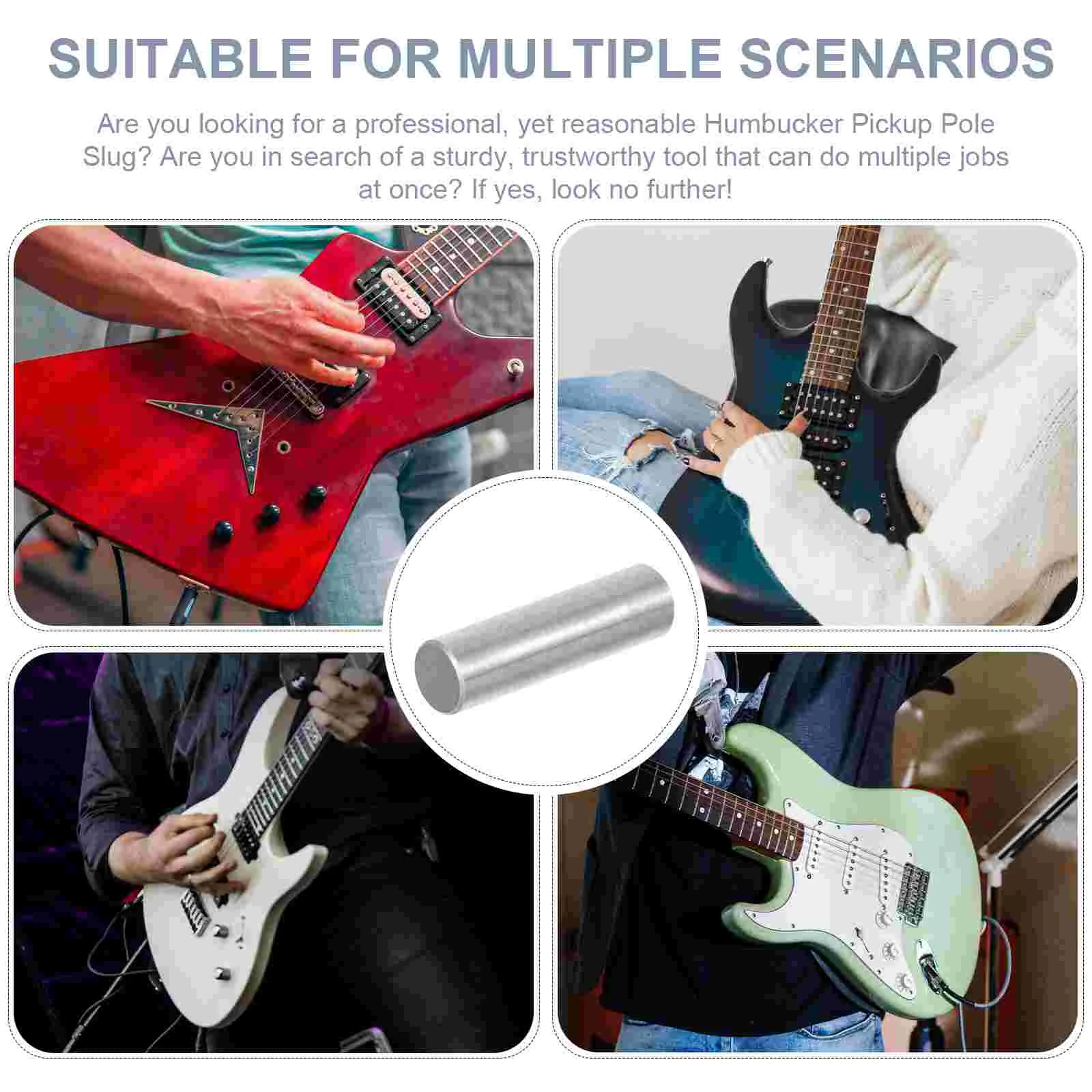 SUITABLE FOR MULTIPLE SCENARIOS

Are you looking for a professional, yet reasonable Humbucker Pickup Pole Slug? Are you in search of a sturdy, trustworthy tool that can do multiple jobs at once? If yes, look no further!