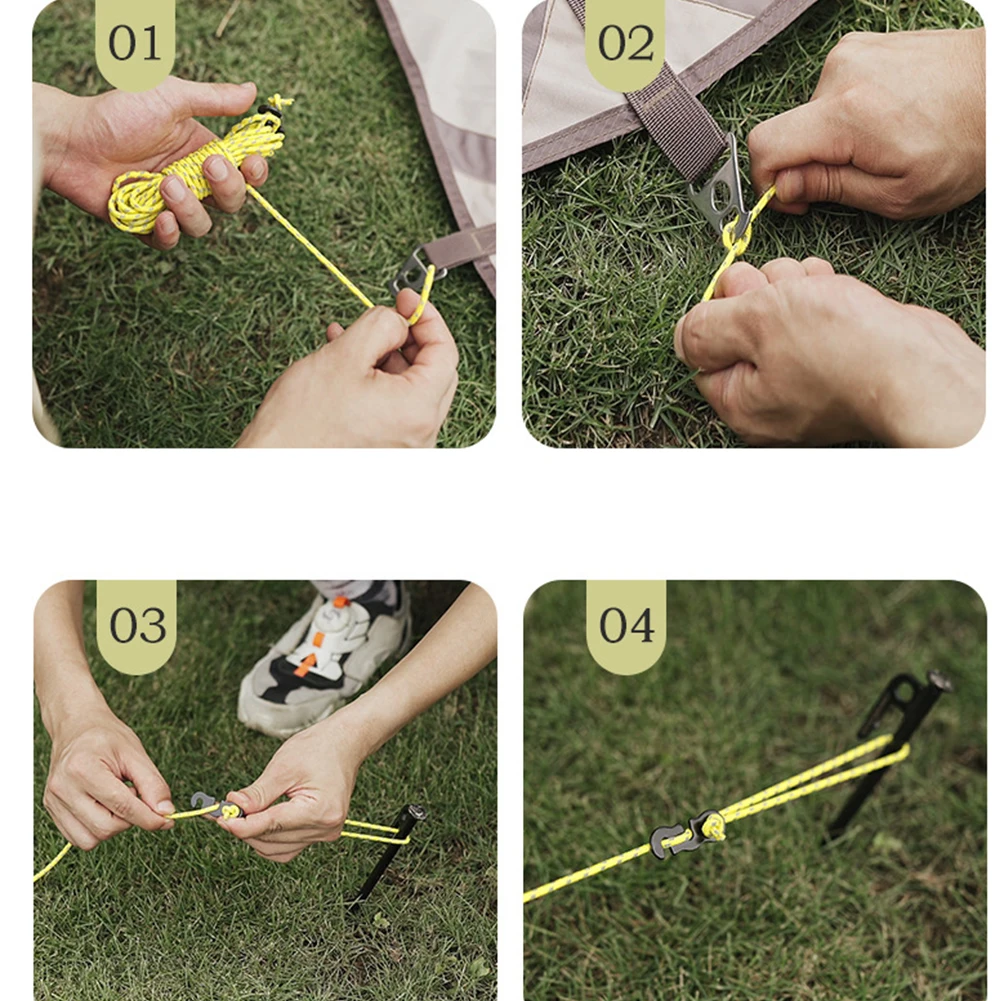 01

02

03

04