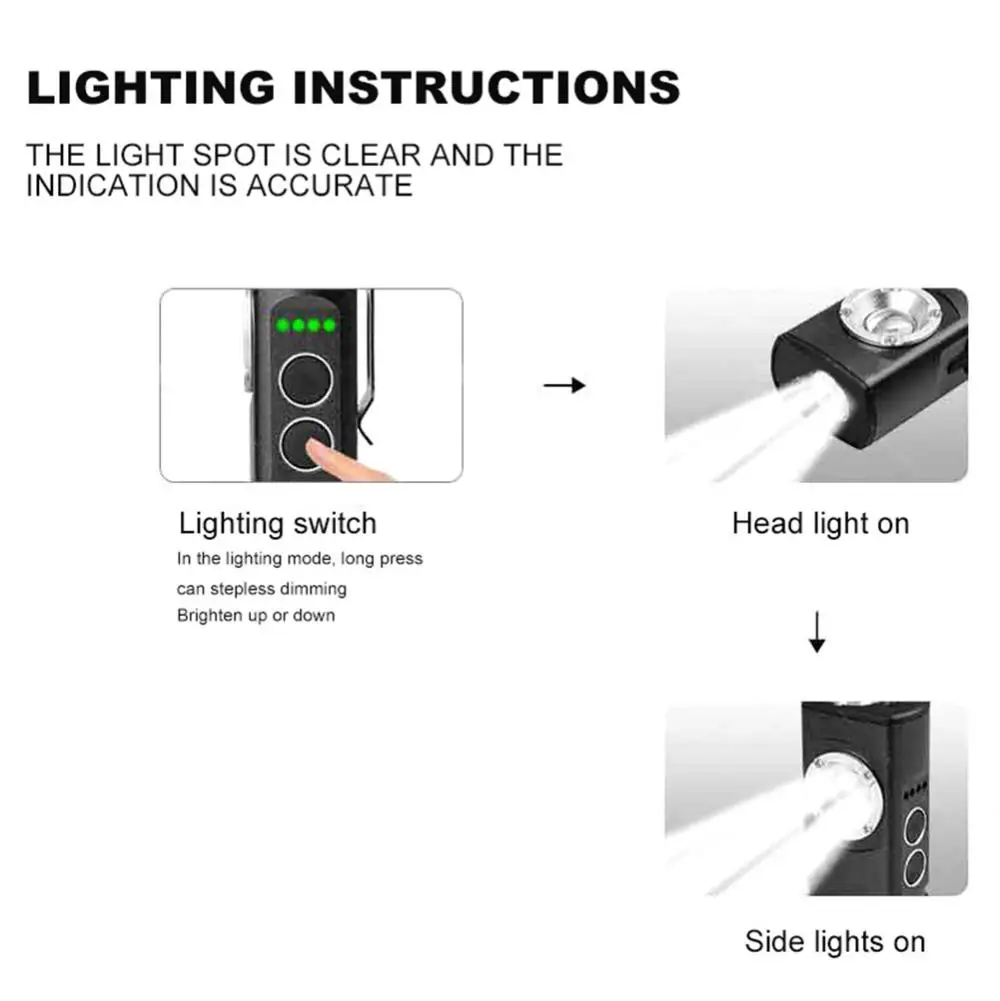 LIGHTING INSTRUCTIONS

THE LIGHT SPOT IS CLEAR AND THE INDICATION IS ACCURATE

Lighting switch

In the lighting mode, long press can stepless dimming Brighten up or down

Head light on

Side lights on