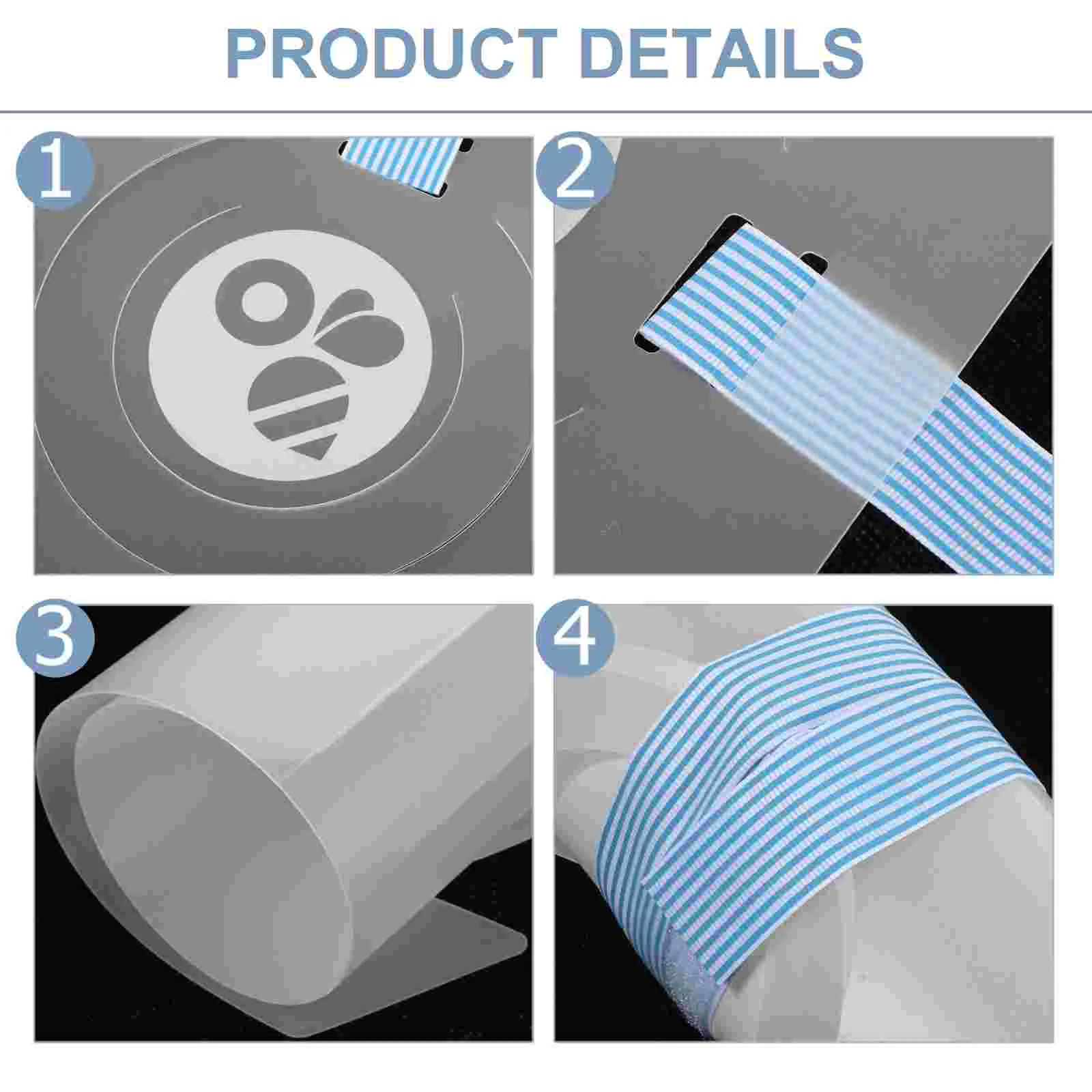 PRODUCT DETAILS

1

2

3

4