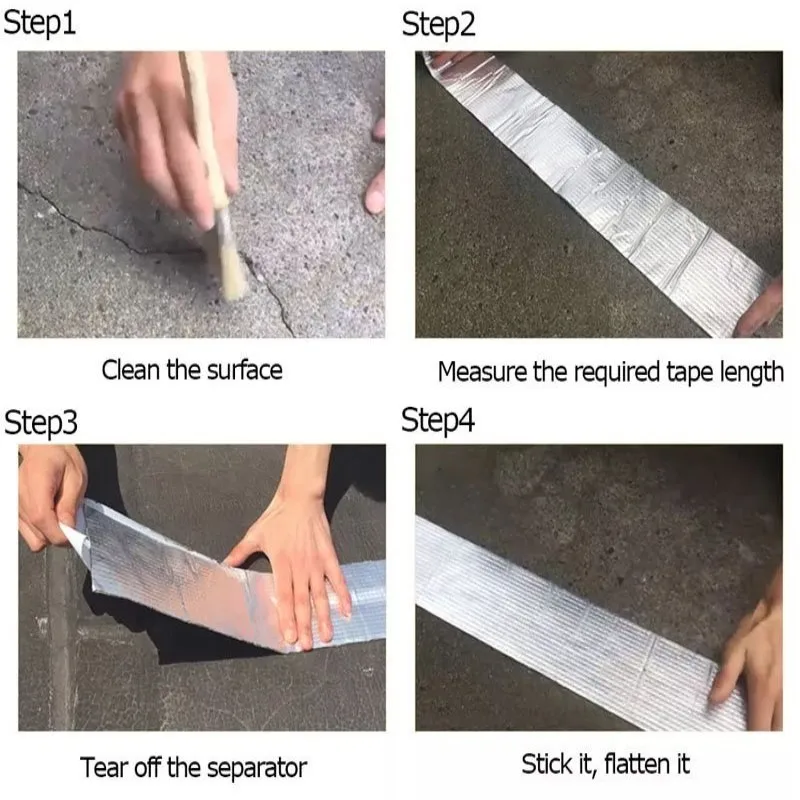 Step1

Clean the surface

Step2

Measure the required tape length

Step3

Tear off the separator

Step4

Stick it, flatten it