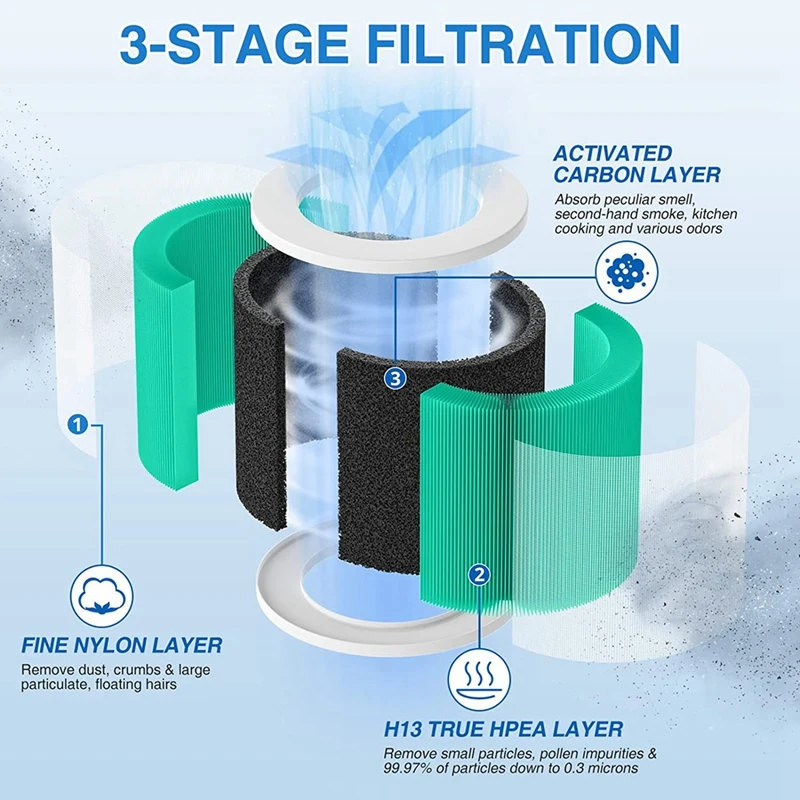 3-STAGE FILTRATION

ACTIVATED CARBON LAYER
Absorb peculiar smell, second-hand smoke, kitchen cooking and various odors

3

1

2

FINE NYLON LAYER
Remove dust, crumbs & large particulate, floating hairs

H13 TRUE HPEA LAYER
Remove small particles, pollen impurities & 99.97% of particles down to 0.3 microns