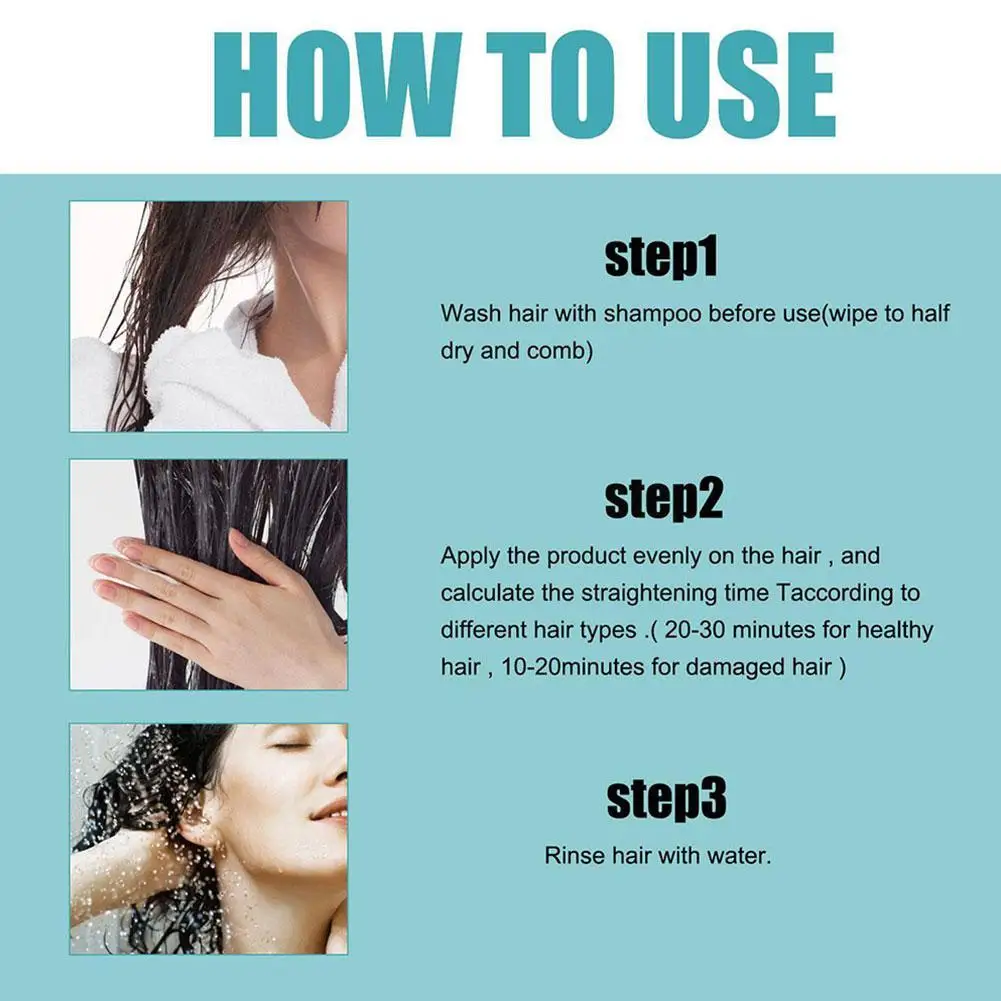 HOW TO USE

step1

Wash hair with shampoo before use(wipe to half dry and comb)

step2

Apply the product evenly on the hair , and calculate the straightening time Taccording to different hair types .( 20-30 minutes for healthy hair , 10-20minutes for damaged hair )

step3

Rinse hair with water.