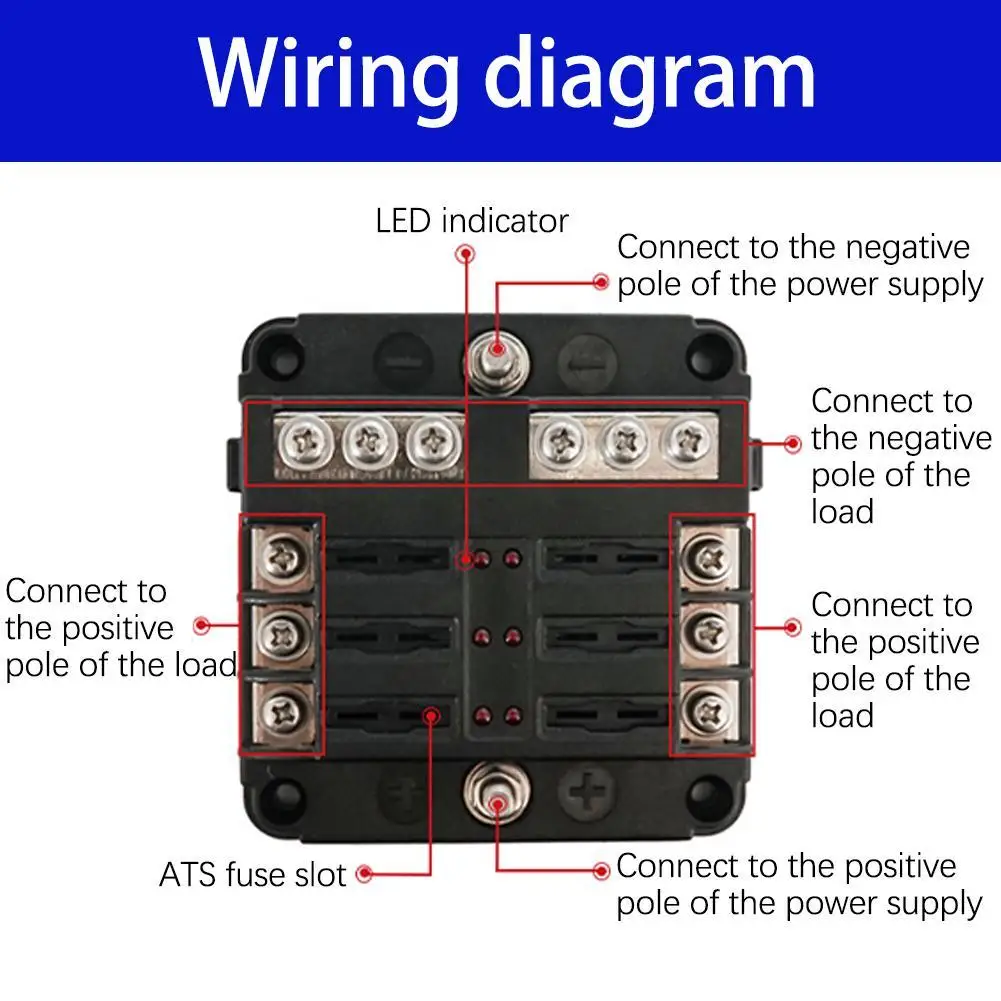 Wiring diagram

LED indicator

Connect to the negative pole of the power supply

Connect to the negative pole of the load

Connect to the positive pole of the load

Connect to the positive pole of the load

ATS fuse slot

Connect to the positive pole of the power supply