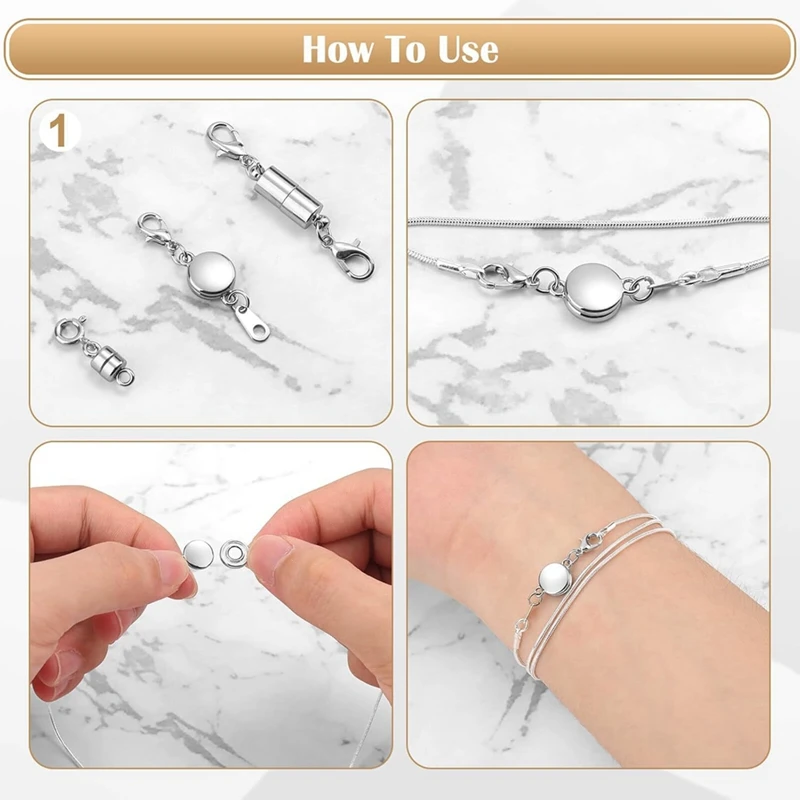 How To Use

1